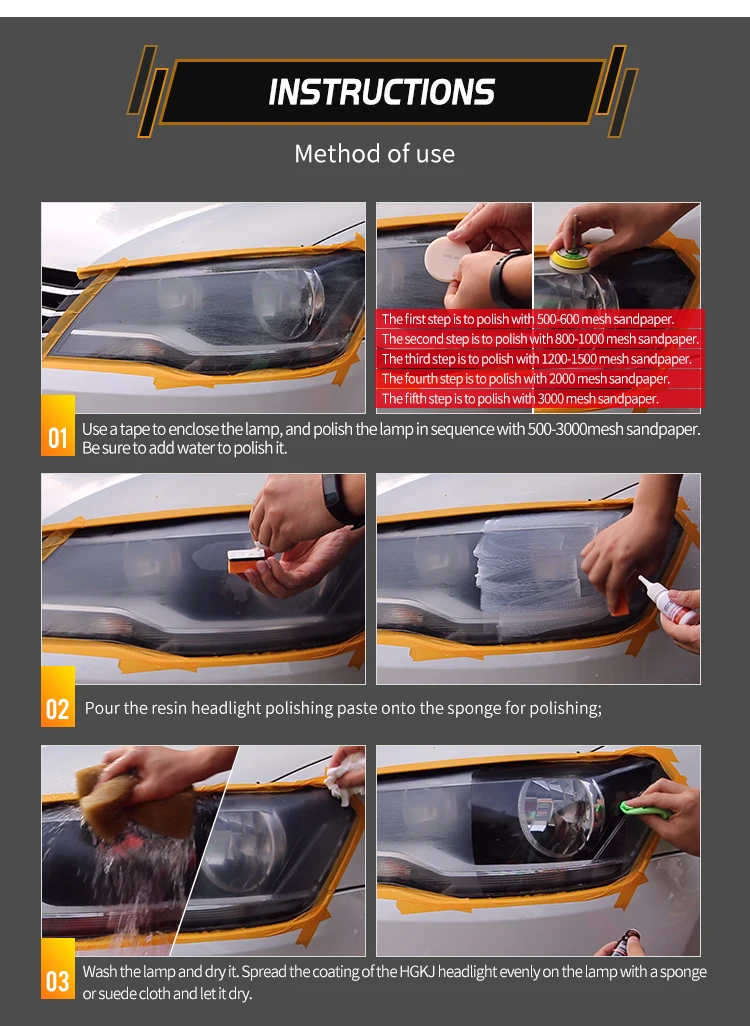 INSTRUCTIONS

Method of use

The first step is to polish with 500-600 mesh sandpaper.
The second step is to polish with 800-1000 mesh sandpaper.
The third step is to polish with 1200-1500 mesh sandpaper.
The fourth step is to polish with 2000 mesh sandpaper.
The fifth step is to polish with 3000 mesh sandpaper.

01 Use a tape to enclose the lamp, and polish the lamp in sequence with 500-3000mesh sandpaper. Be sure to add water to polish it.

02 Pour the resin headlight polishing paste onto the sponge for polishing;

03 Wash the lamp and dry it. Spread the coating of the HGKJ headlight evenly on the lamp with a sponge or suede cloth and let it dry.