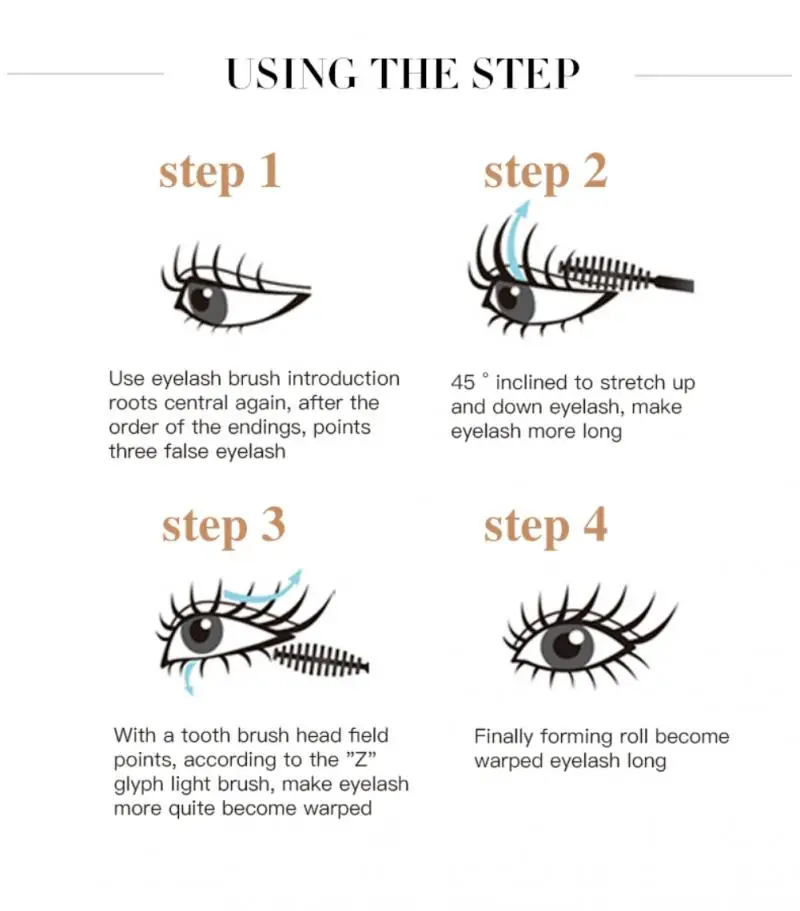 USING THE STEP

step 1

Use eyelash brush introduction roots central again, after the order of the endings, points three false eyelash

step 2

45 ° inclined to stretch up and down eyelash, make eyelash more long

step 3

With a tooth brush head field points, according to the "Z" glyph light brush, make eyelash more quite become warped

step 4

Finally forming roll become warped eyelash long