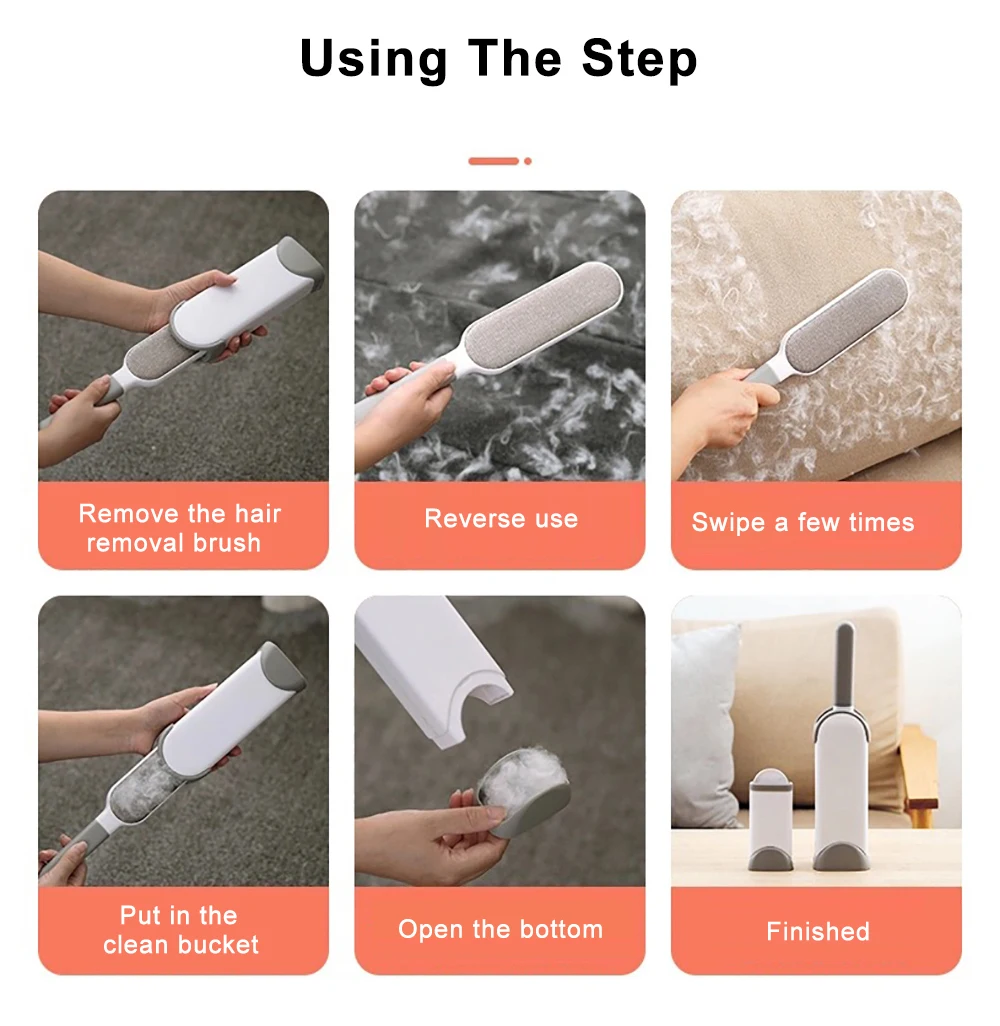 Using The Step

Remove the hair removal brush

Reverse use

Swipe a few times

Put in the clean bucket

Open the bottom

Finished