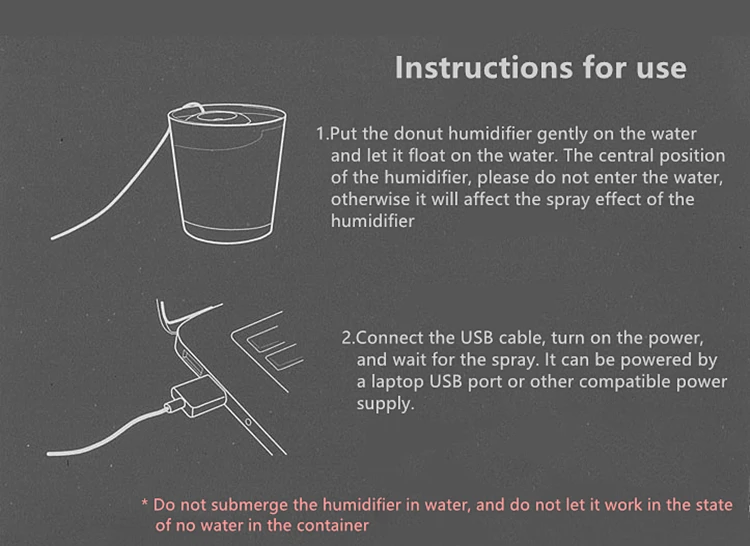 Instructions for use

1.Put the donut humidifier gently on the water and let it float on the water. The central position of the humidifier, please do not enter the water, otherwise it will affect the spray effect of the humidifier

2.Connect the USB cable, turn on the power, and wait for the spray. It can be powered by a laptop USB port or other compatible power supply.

* Do not submerge the humidifier in water, and do not let it work in the state of no water in the container