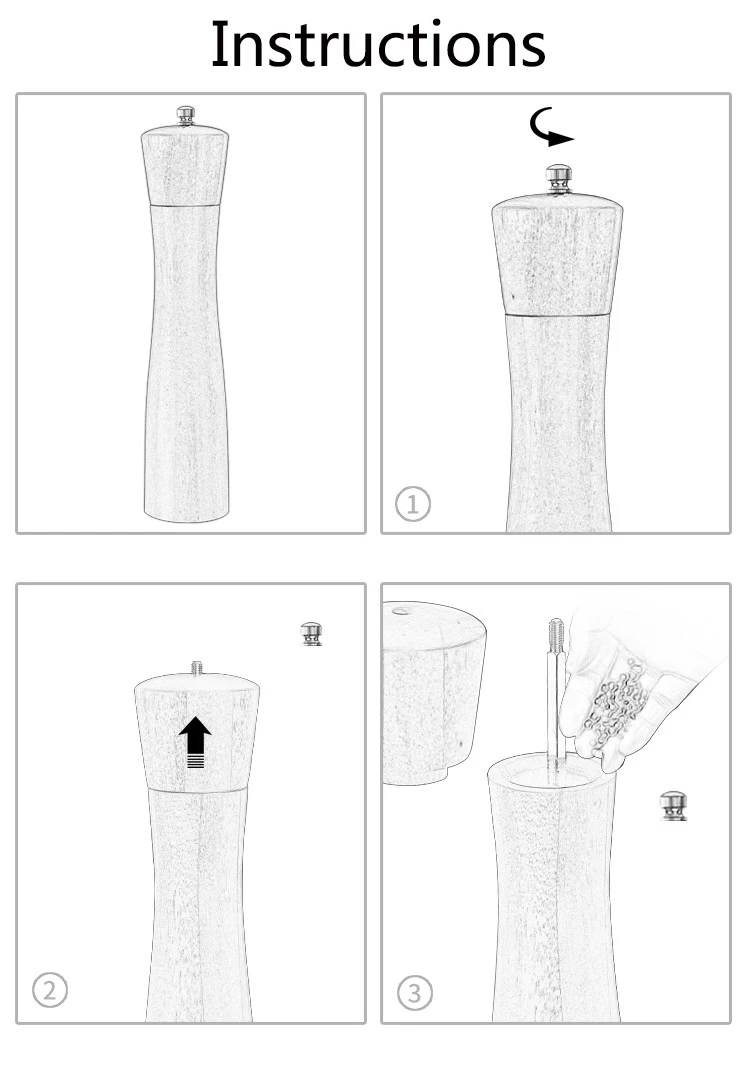 Instructions

①

②

③