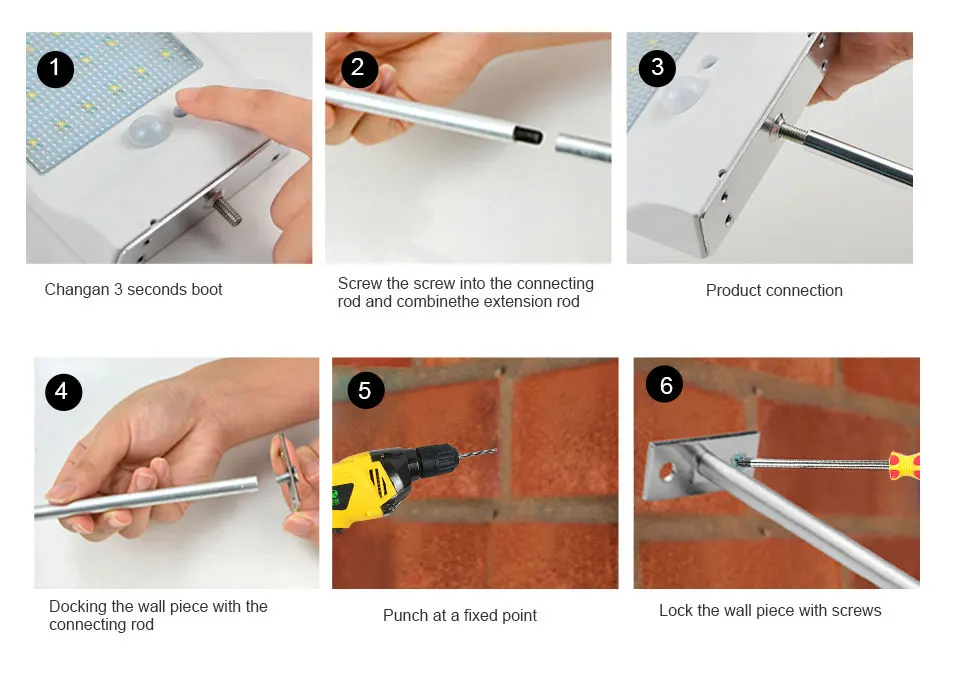 1

Changan 3 seconds boot

2

Screw the screw into the connecting rod and combinethe extension rod

3

Product connection

4

Docking the wall piece with the connecting rod

5

Punch at a fixed point

6

Lock the wall piece with screws