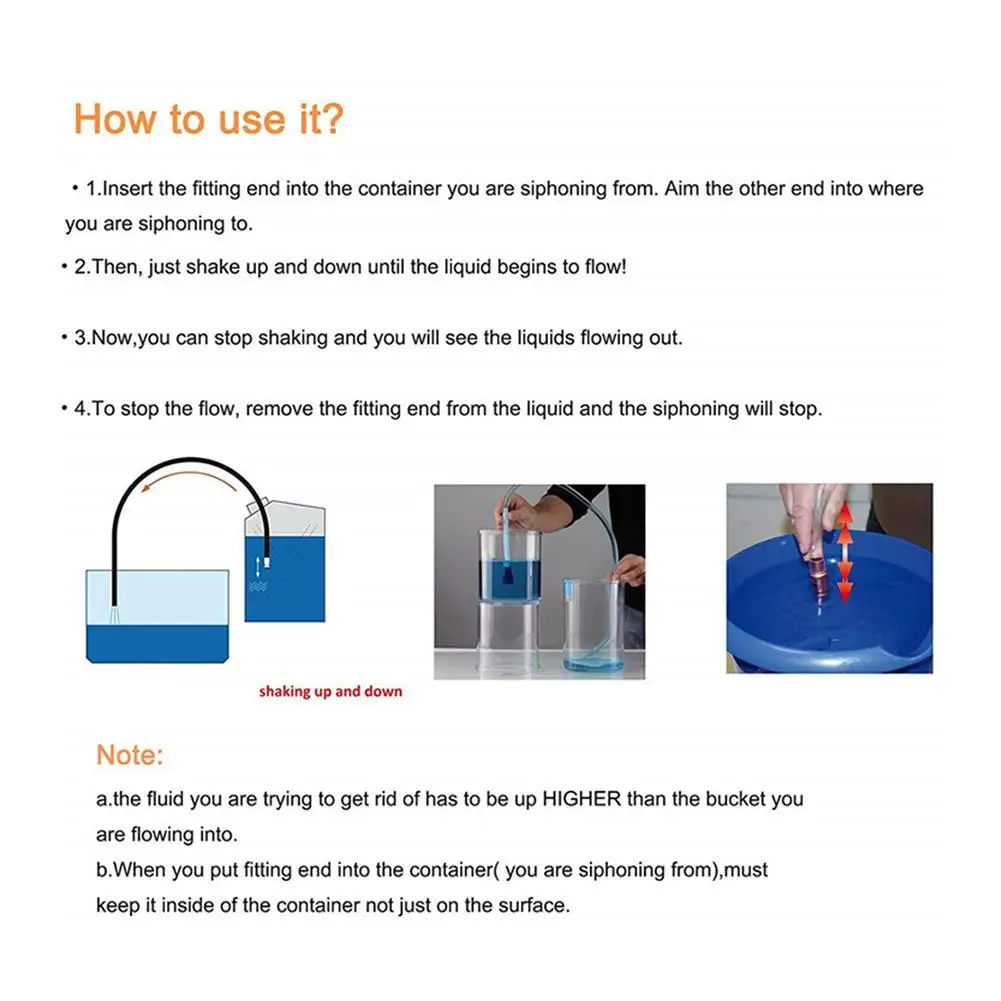 How to use it?

• 1.Insert the fitting end into the container you are siphoning from. Aim the other end into where you are siphoning to.

• 2.Then, just shake up and down until the liquid begins to flow!

• 3.Now,you can stop shaking and you will see the liquids flowing out.

• 4.To stop the flow, remove the fitting end from the liquid and the siphoning will stop.

shaking up and down

Note:

a.the fluid you are trying to get rid of has to be up HIGHER than the bucket you are flowing into.

b.When you put fitting end into the container( you are siphoning from),must keep it inside of the container not just on the surface.