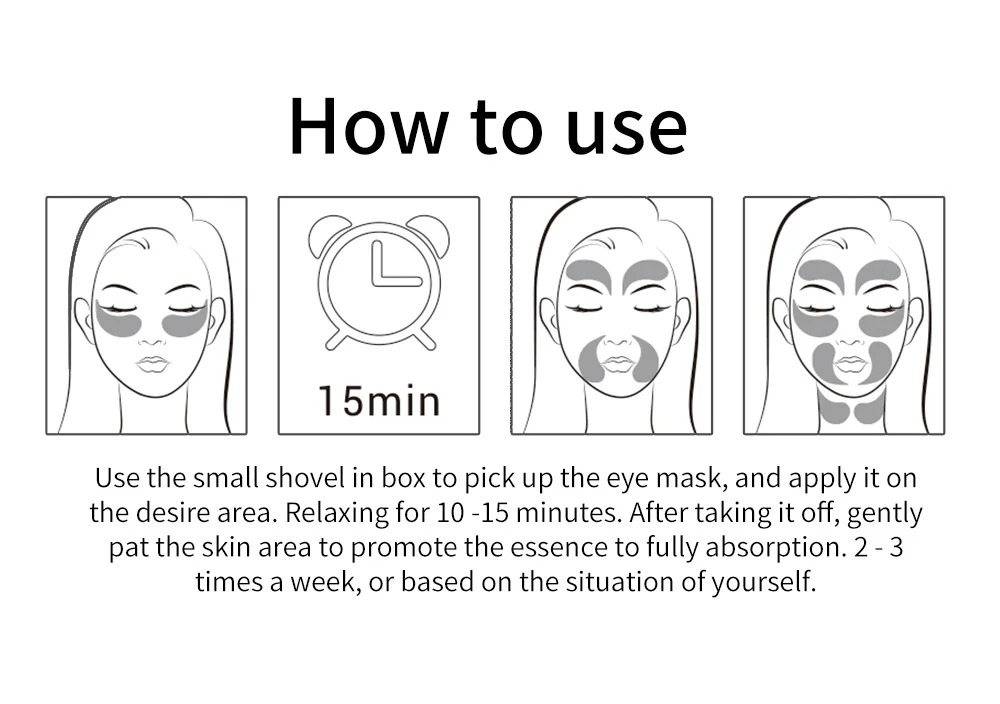 How to use

15min

Use the small shovel in box to pick up the eye mask, and apply it on the desire area. Relaxing for 10 -15 minutes. After taking it off, gently pat the skin area to promote the essence to fully absorption. 2 - 3 times a week, or based on the situation of yourself.