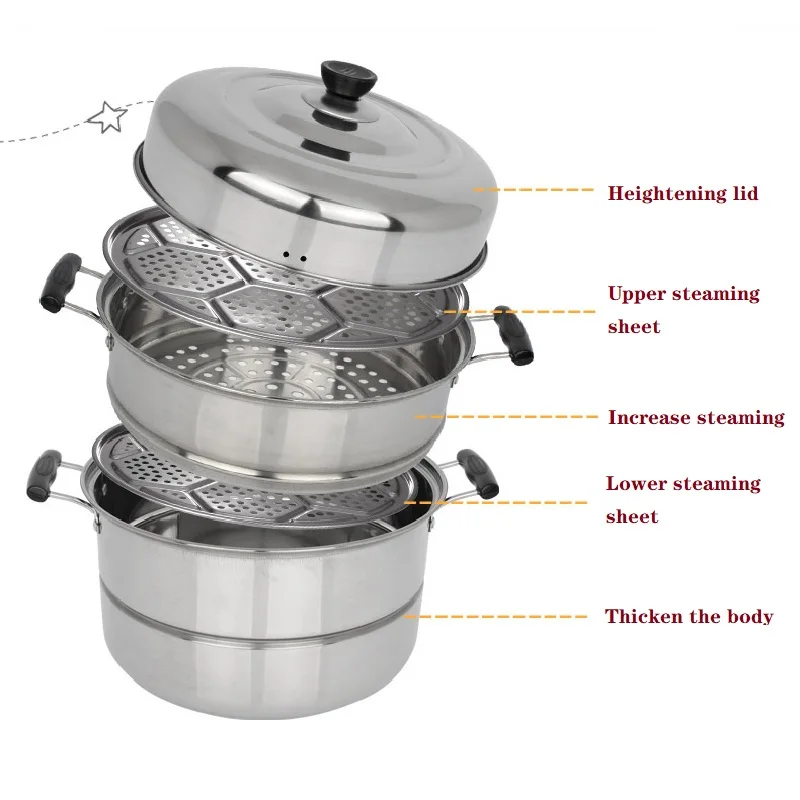 Heightening lid

Upper steaming sheet

Increase steaming

Lower steaming sheet

Thicken the body