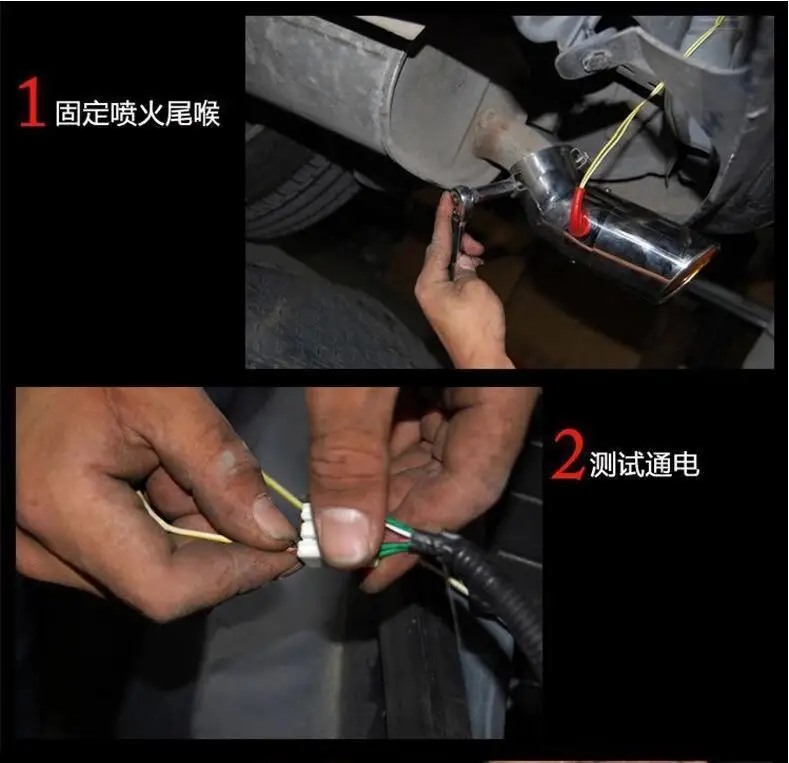 1 固定喷火尾喉

2 测试通电