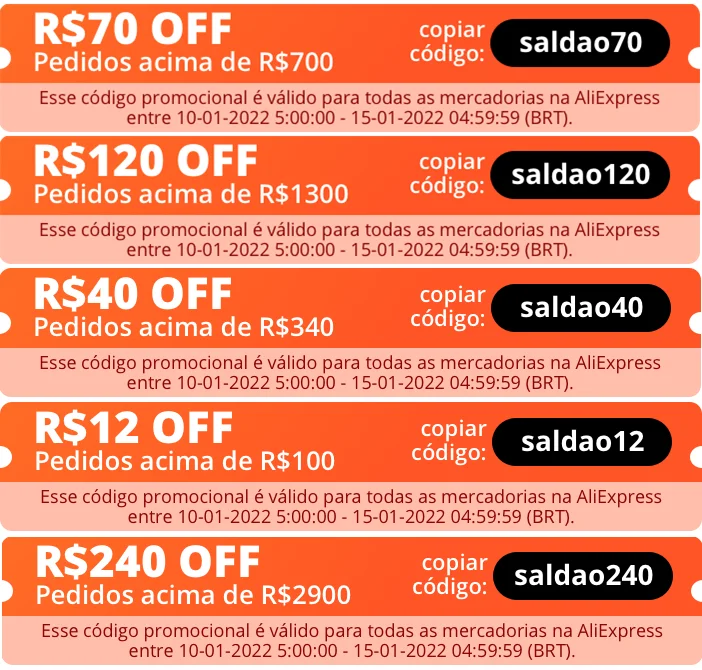 R$70 OFF
Pedidos acima de R$700

copiar código:
saldao70

Esse código promocional é válido para todas as mercadorias na AliExpress entre 10-01-2022 5:00:00 - 15-01-2022 04:59:59 (BRT).

R$120 OFF
Pedidos acima de R$1300

copiar código:
saldao120

Esse código promocional é válido para todas as mercadorias na AliExpress entre 10-01-2022 5:00:00 - 15-01-2022 04:59:59 (BRT).

R$40 OFF
Pedidos acima de R$340

copiar código:
saldao40

Esse código promocional é válido para todas as mercadorias na AliExpress entre 10-01-2022 5:00:00 - 15-01-2022 04:59:59 (BRT).

R$12 OFF
Pedidos acima de R$100

copiar código:
saldao12

Esse código promocional é válido para todas as mercadorias na AliExpress entre 10-01-2022 5:00:00 - 15-01-2022 04:59:59 (BRT).

R$240 OFF
Pedidos acima de R$2900

copiar código:
saldao240

Esse código promocional é válido para todas as mercadorias na AliExpress entre 10-01-2022 5:00:00 - 15-01-2022 04:59:59 (BRT).