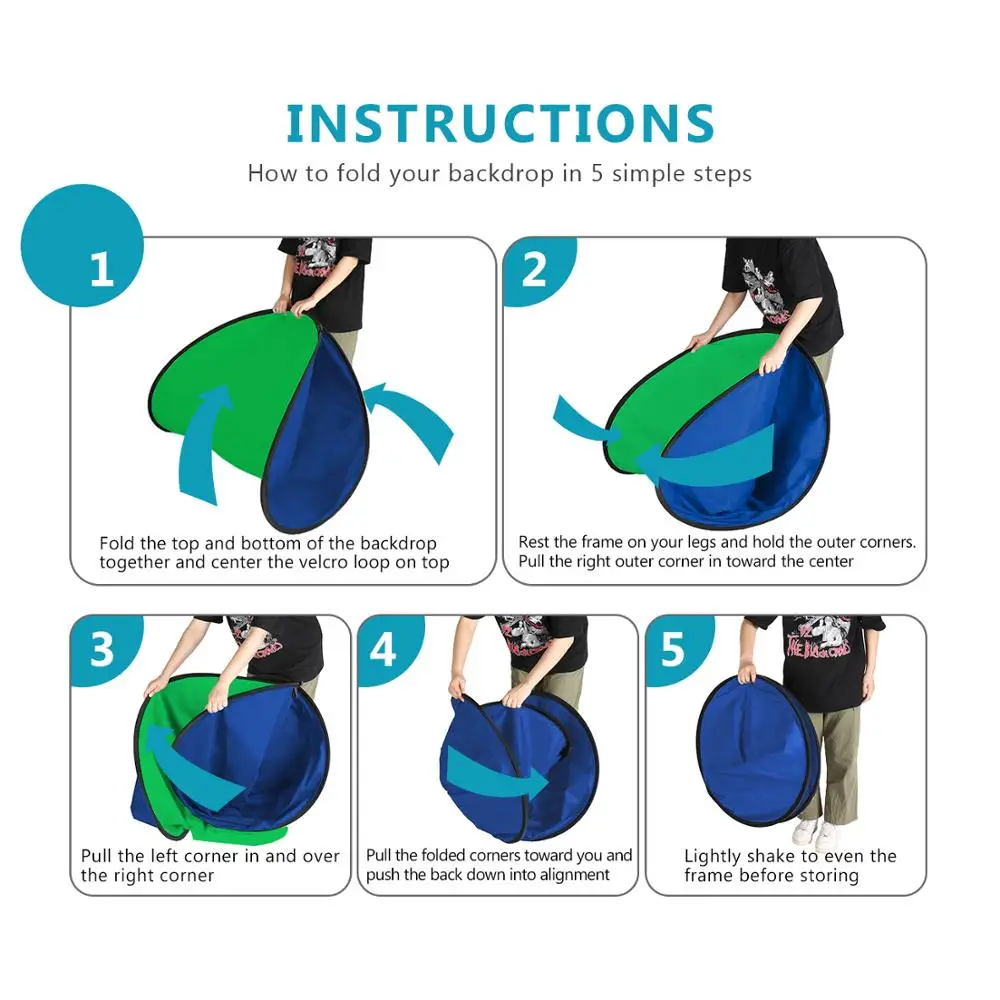 INSTRUCTIONS

How to fold your backdrop in 5 simple steps

1

Fold the top and bottom of the backdrop together and center the velcro loop on top

2

Rest the frame on your legs and hold the outer corners. Pull the right outer corner in toward the center

3

Pull the left corner in and over the right corner

4

Pull the folded corners toward you and push the back down into alignment

5

Lightly shake to even the frame before storing