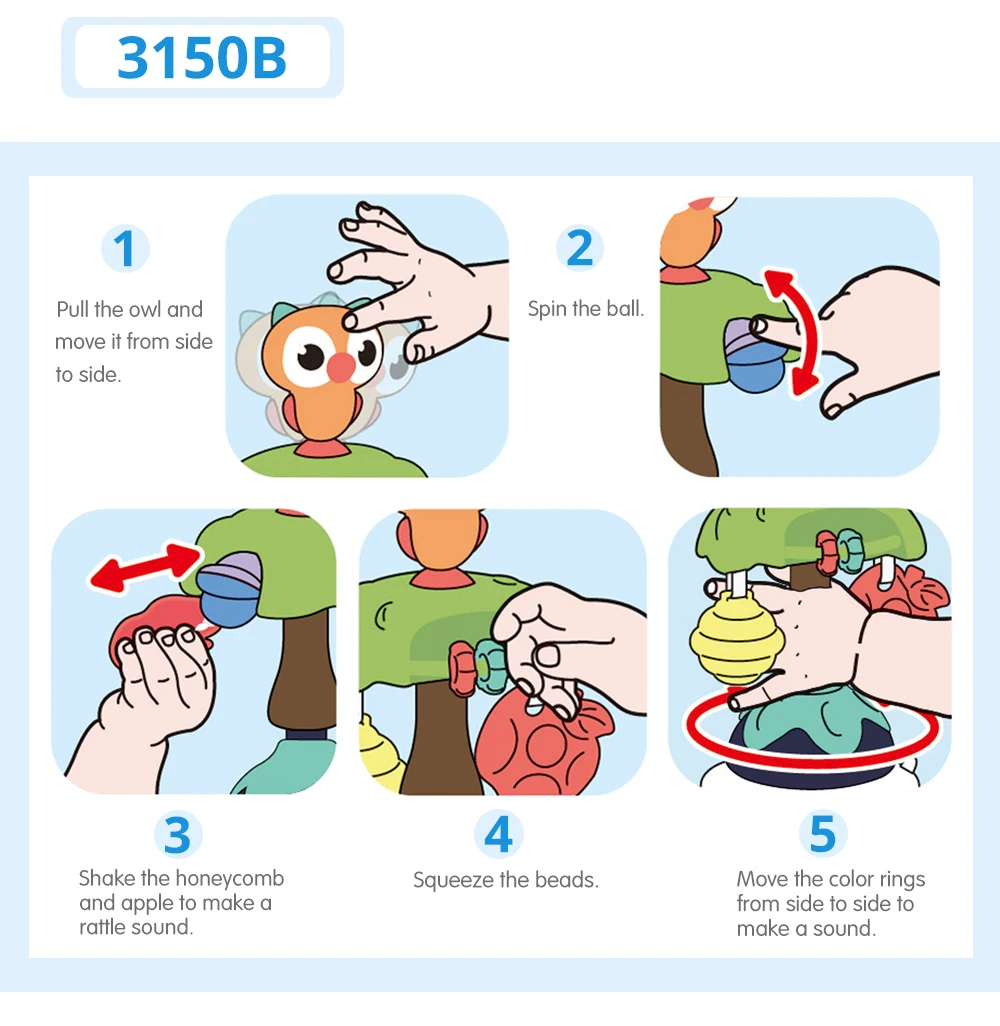 3150B

1

Pull the owl and move it from side to side.

2

Spin the ball.

3

Shake the honeycomb and apple to make a rattle sound.

4

Squeeze the beads.

5

Move the color rings from side to side to make a sound.