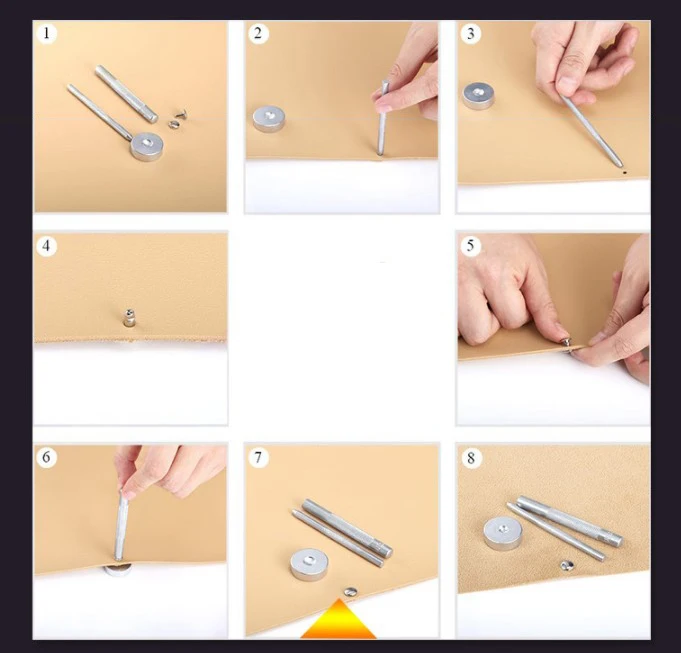 1

2

3

4

5

6

7

8