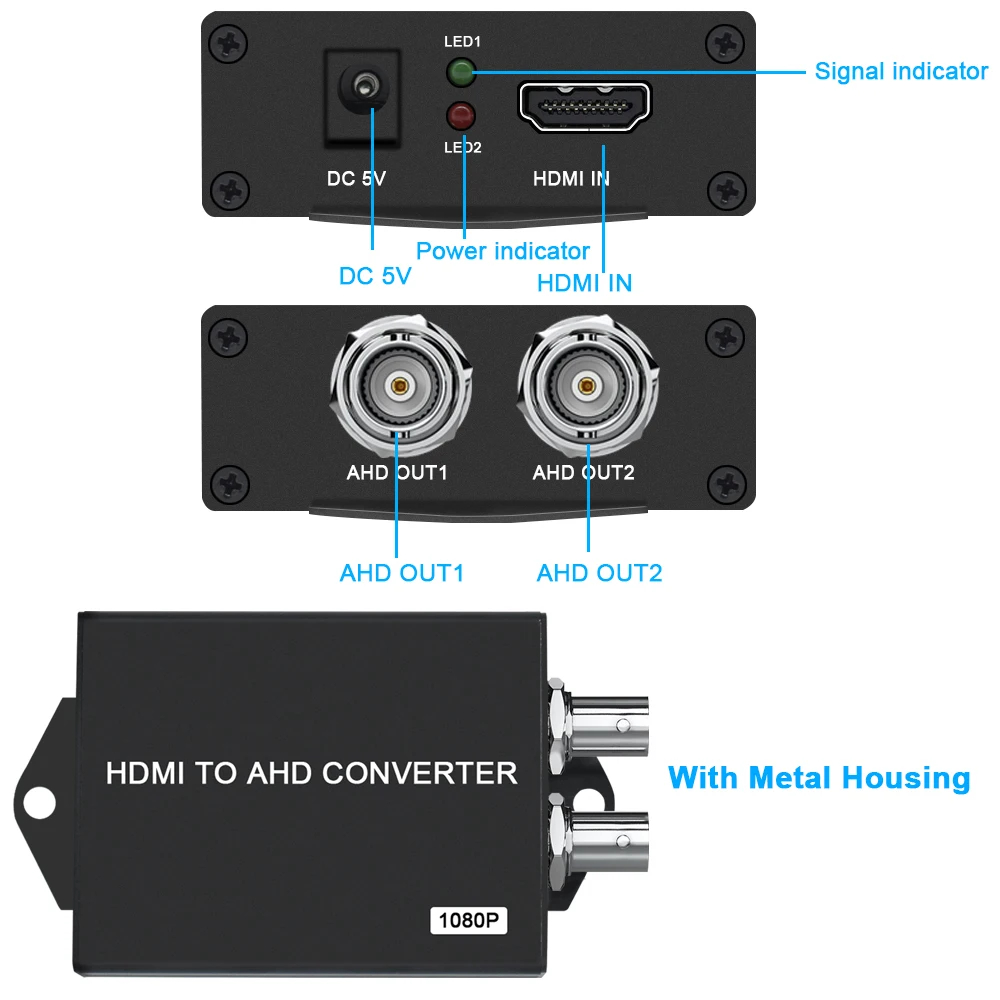 LED1
Signal indicator
LED2
DC 5V
HDMI IN
Power indicator
DC 5V
HDMI IN
AHD OUT1
AHD OUT2
AHD OUT1
AHD OUT2
HDMI TO AHD CONVERTER
With Metal Housing
1080P