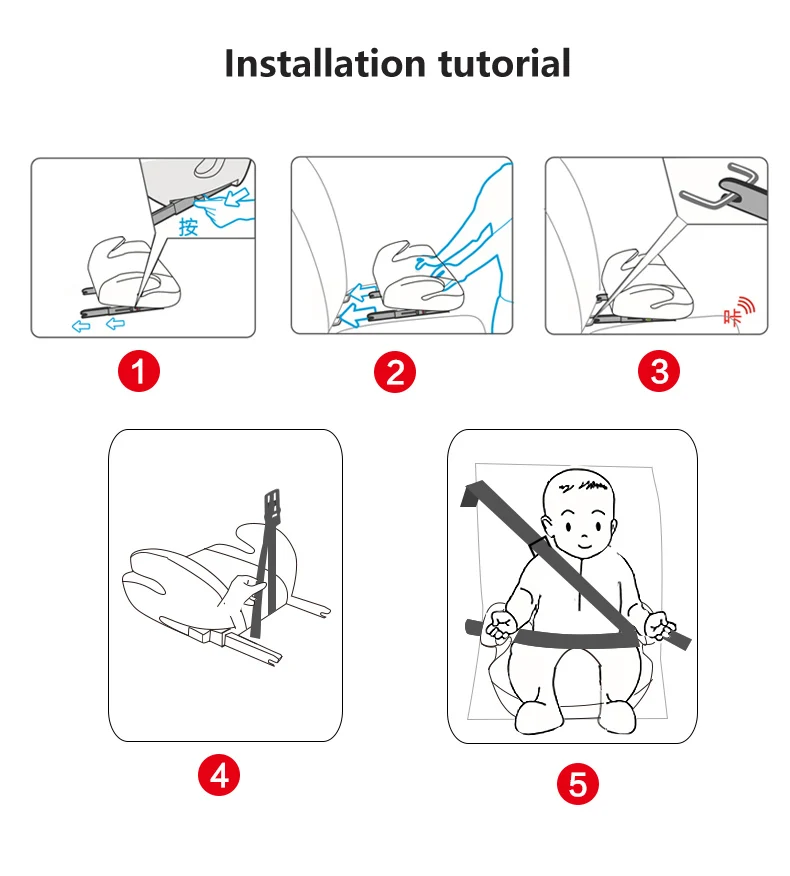 Installation tutorial

按

1

2

咔

3

4

5