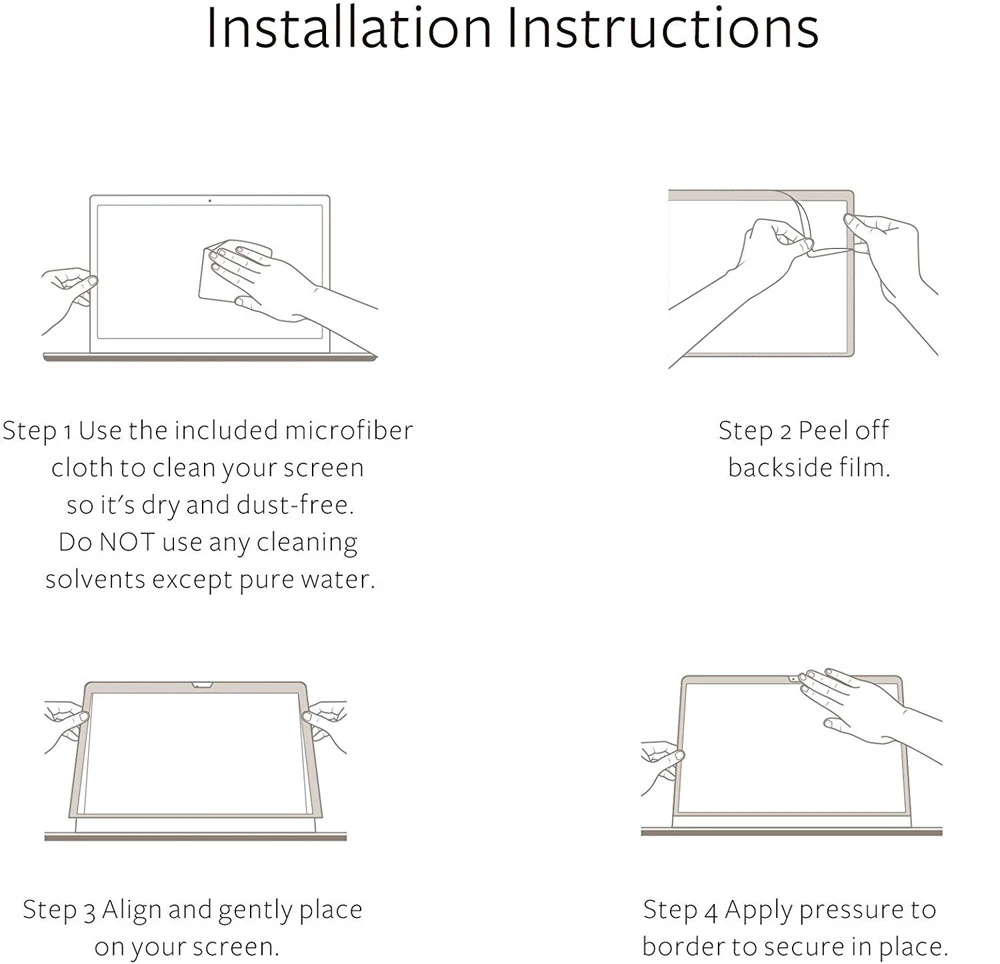 Installation Instructions

Step 1 Use the included microfiber cloth to clean your screen so it's dry and dust-free. Do NOT use any cleaning solvents except pure water.

Step 2 Peel off backside film.

Step 3 Align and gently place on your screen.

Step 4 Apply pressure to border to secure in place.