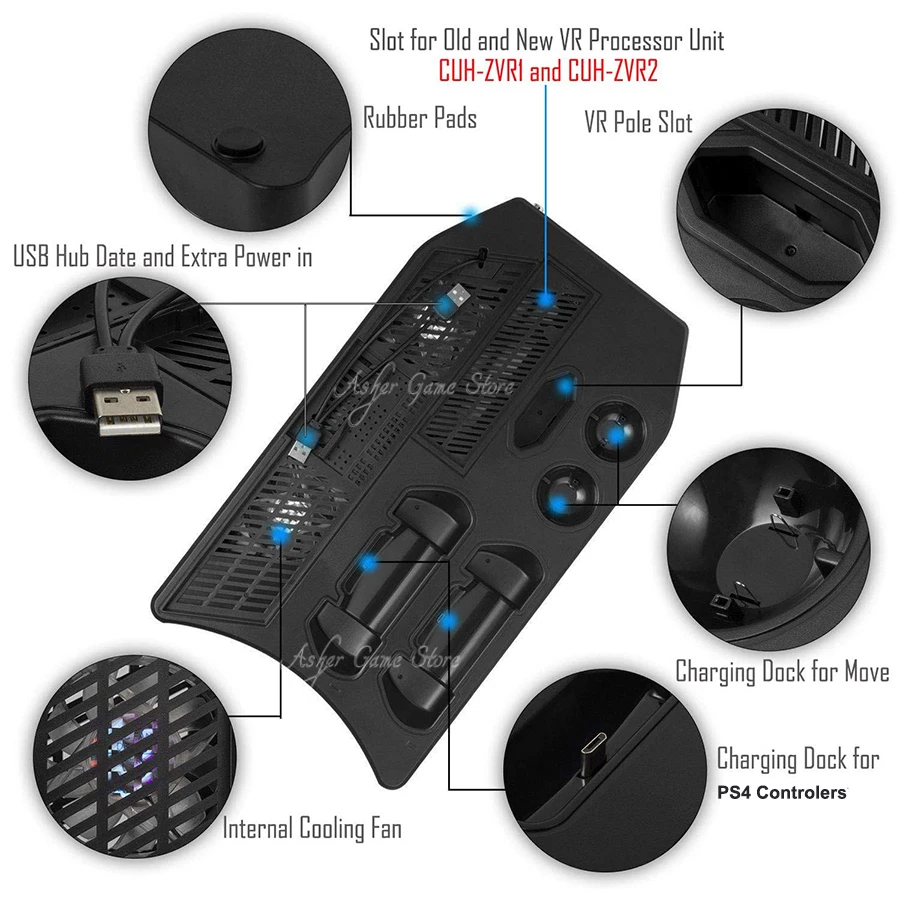 Slot for Old and New VR Processor Unit
CUH-ZVR1 and CUH-ZVR2

Rubber Pads

VR Pole Slot

USB Hub Date and Extra Power in

Asher Game Store

Asher Game Store

Charging Dock for Move

Charging Dock for
PS4 Controlers

Internal Cooling Fan