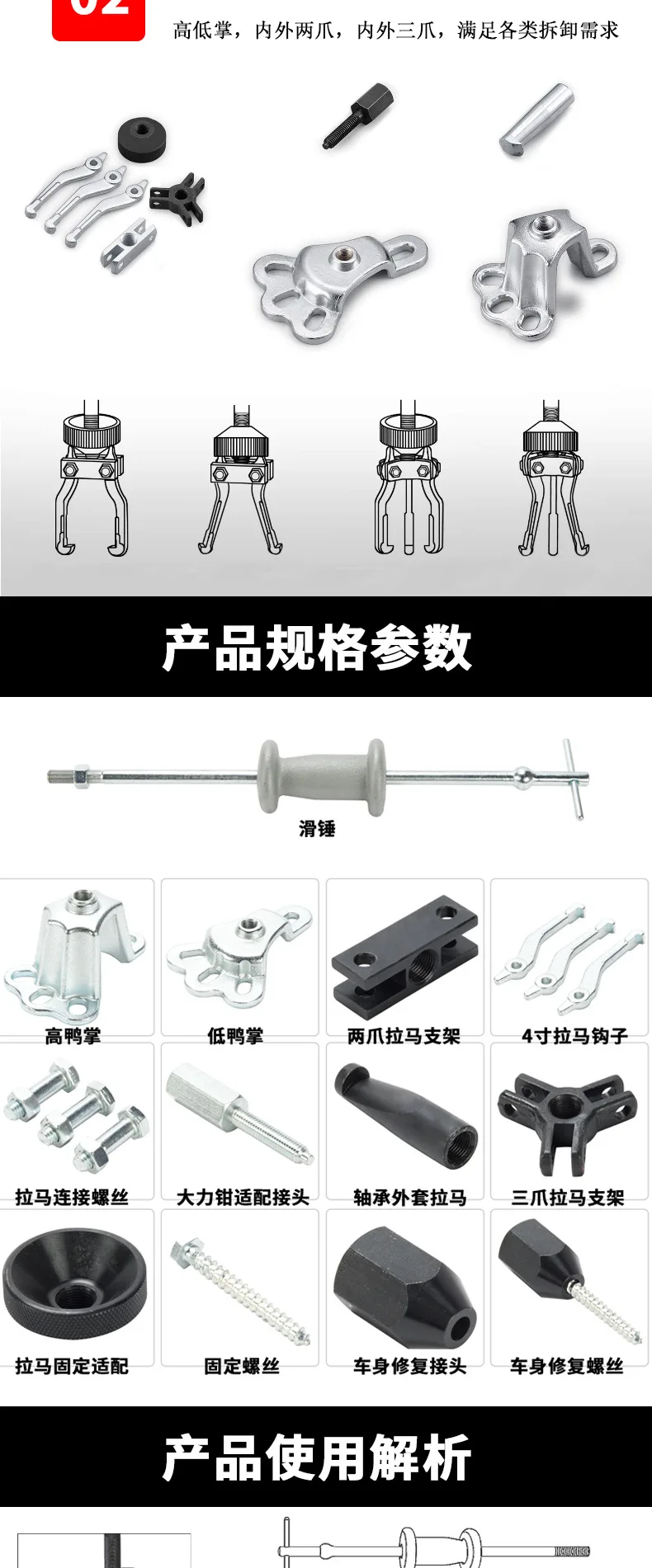 02

高低掌，内外两爪，内外三爪，满足各类拆卸需求

产品规格参数

滑锤

高鸭掌

低鸭掌

两爪拉马支架

4寸拉马钩子

拉马连接螺丝

大力钳适配接头

轴承外套拉马

三爪拉马支架

拉马固定适配

固定螺丝

车身修复接头

车身修复螺丝

产品使用解析