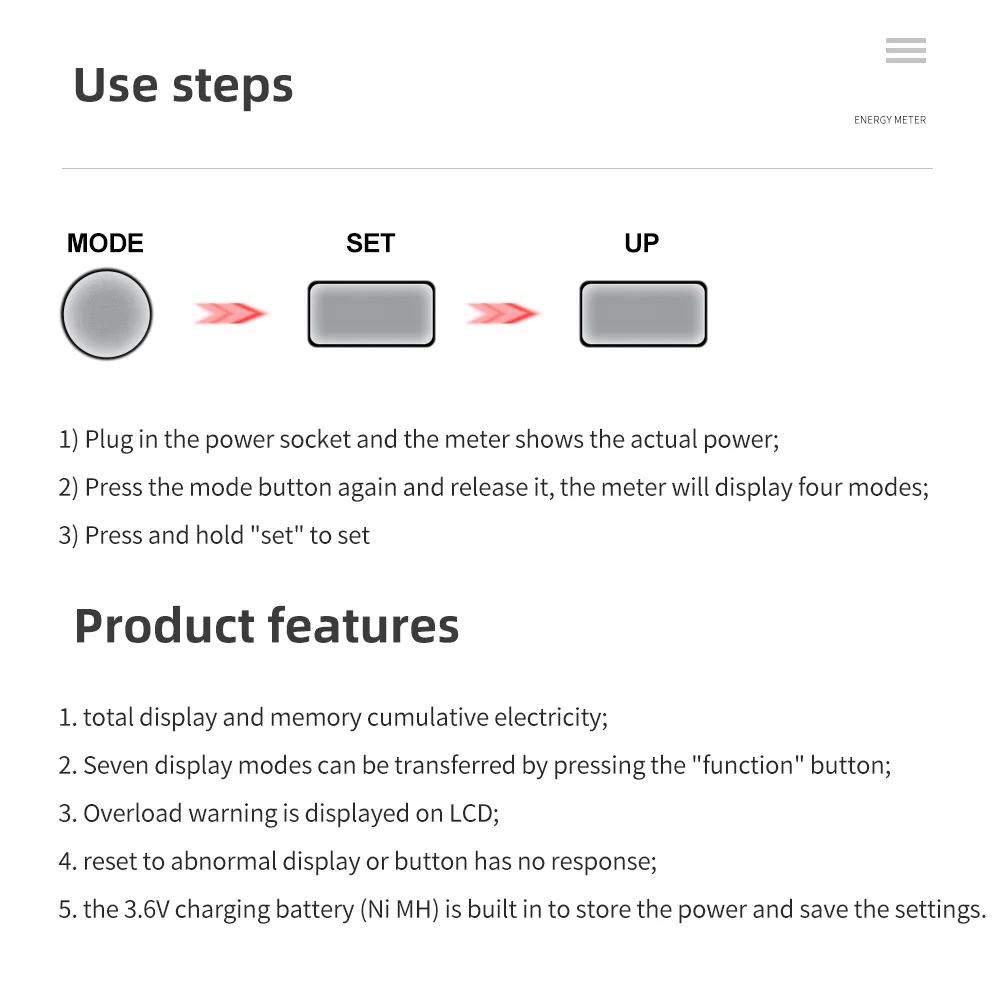 Use steps

ENERGY METER

MODE

SET

UP

1) Plug in the power socket and the meter shows the actual power;

2) Press the mode button again and release it, the meter will display four modes;

3) Press and hold "set" to set

Product features

1. total display and memory cumulative electricity;

2. Seven display modes can be transferred by pressing the "function" button;

3. Overload warning is displayed on LCD;

4. reset to abnormal display or button has no response;

5. the 3.6V charging battery (Ni MH) is built in to store the power and save the settings.