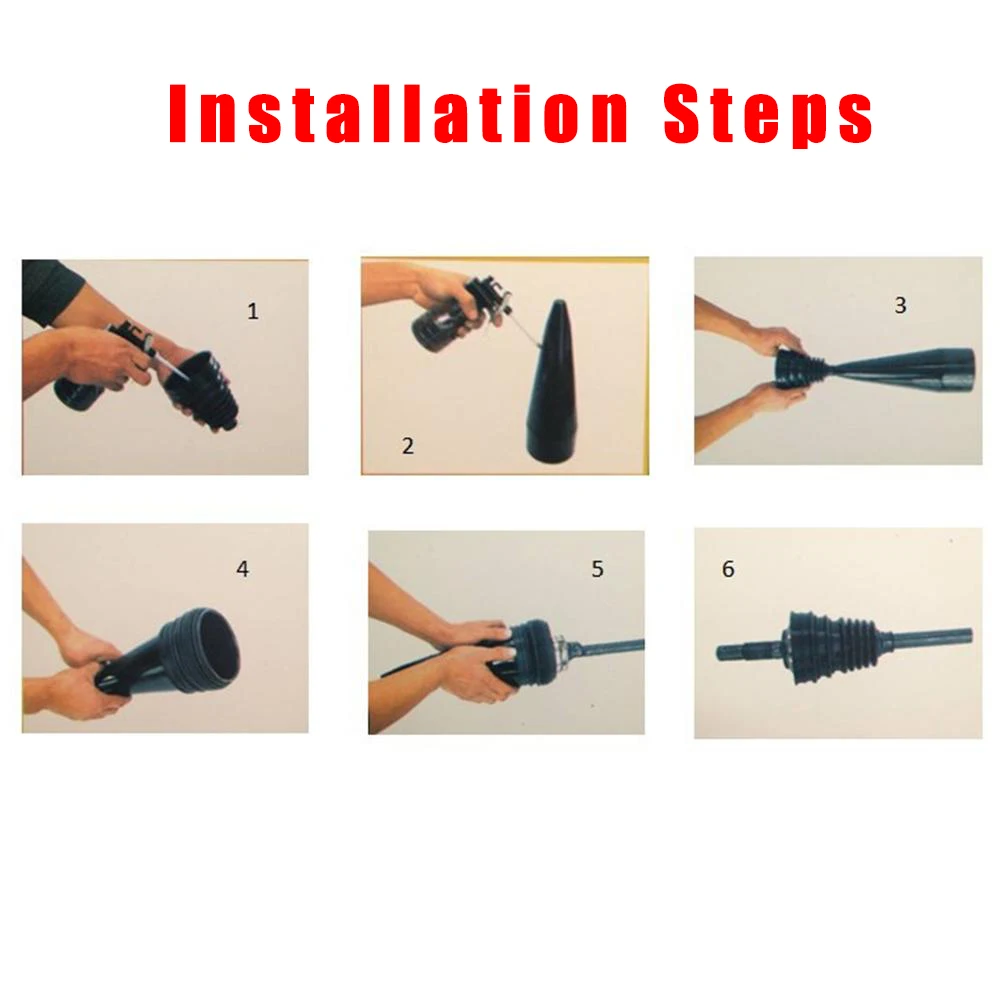 Installation Steps

1

2

3

4

5

6