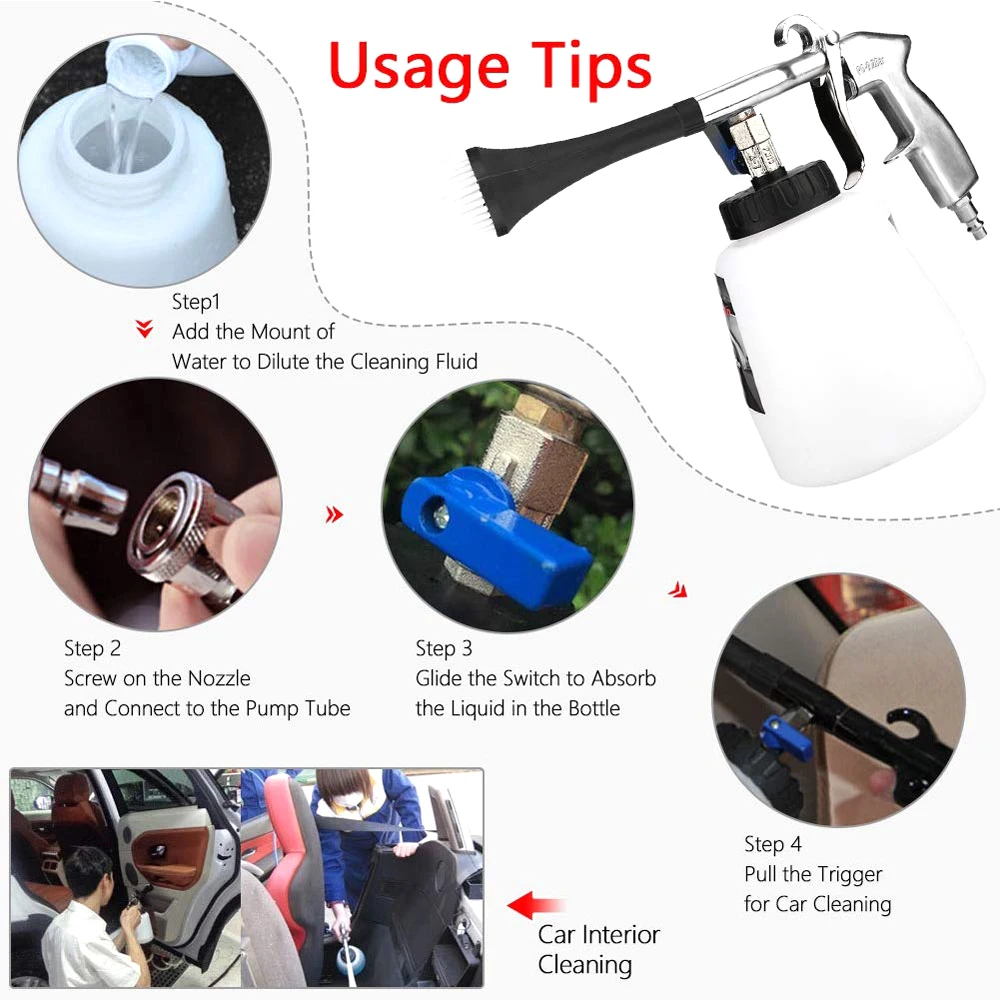 Usage Tips

Step1
Add the Mount of Water to Dilute the Cleaning Fluid

Step 2
Screw on the Nozzle and Connect to the Pump Tube

Step 3
Glide the Switch to Absorb the Liquid in the Bottle

Step 4
Pull the Trigger for Car Cleaning

Car Interior Cleaning