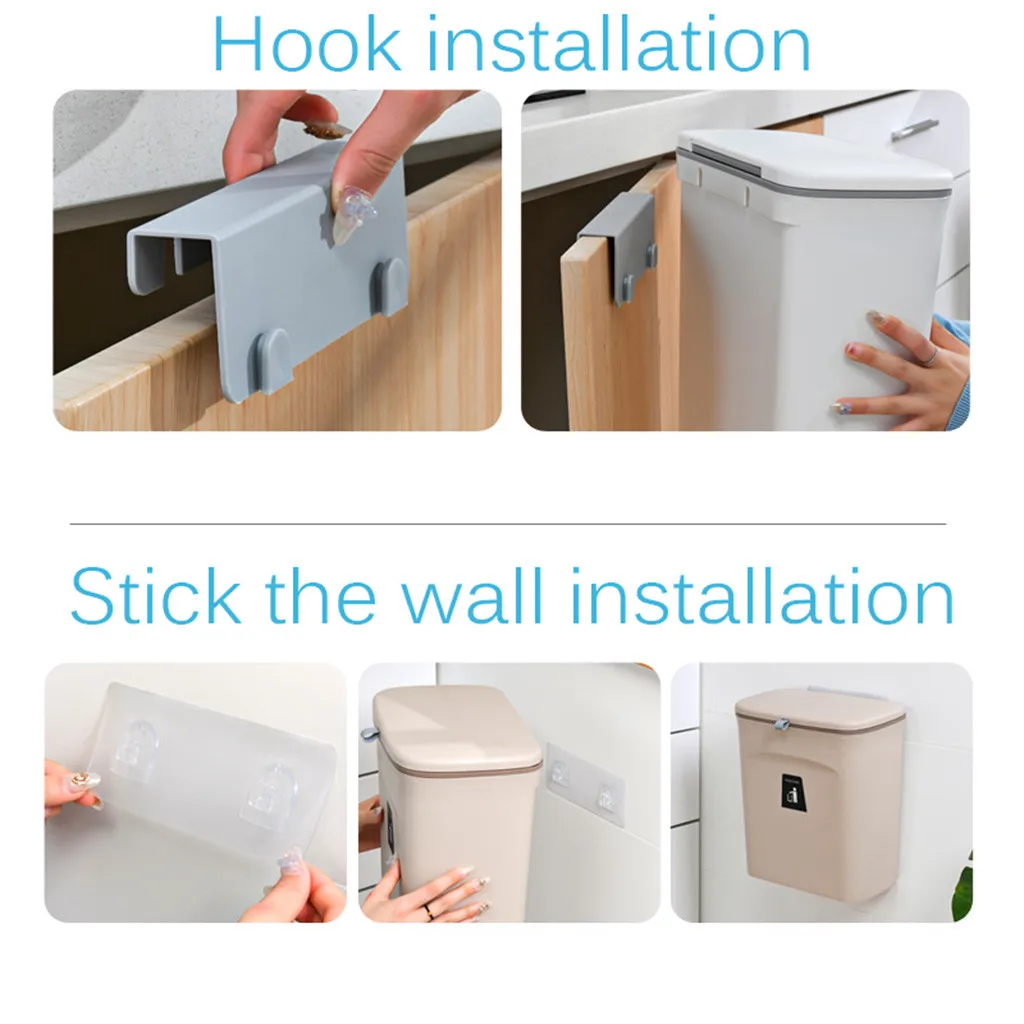 Hook installation

Stick the wall installation