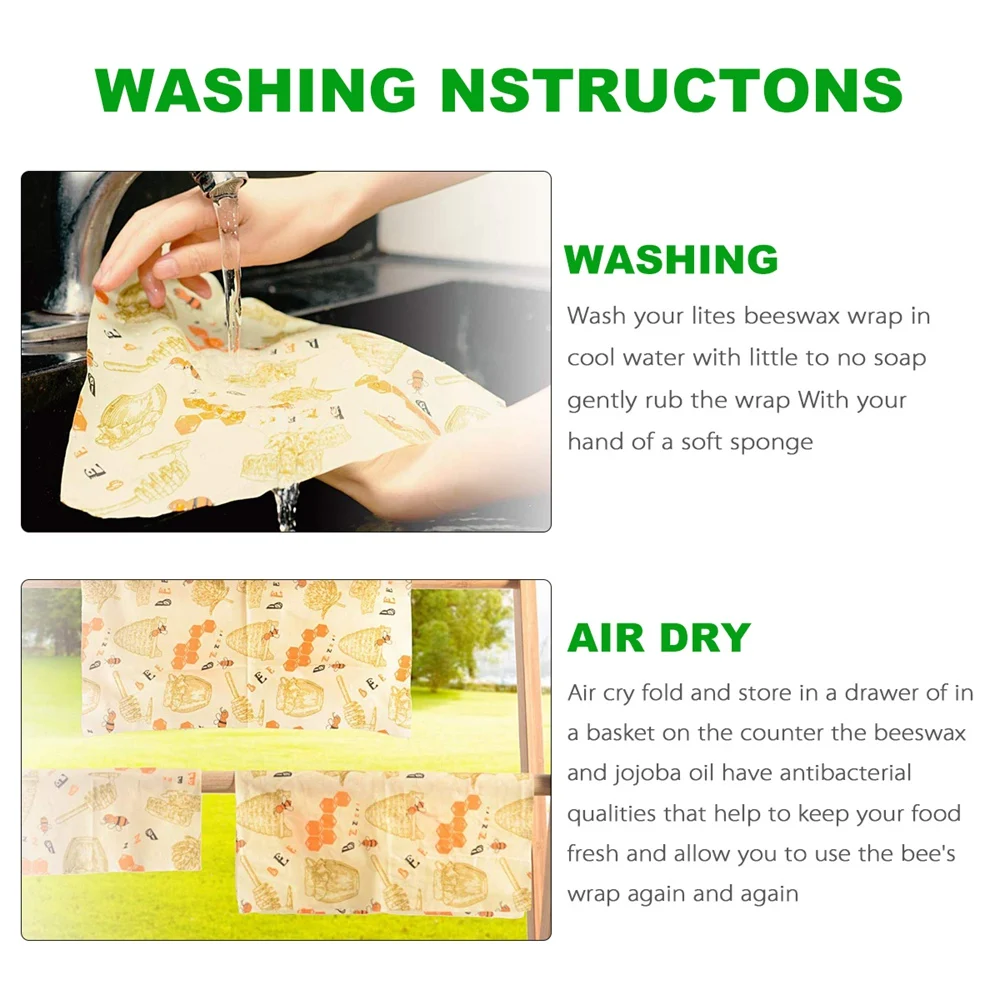 WASHING NSTRUCTONS

WASHING

Wash your lites beeswax wrap in cool water with little to no soap gently rub the wrap With your hand of a soft sponge

AIR DRY

Air cry fold and store in a drawer of in a basket on the counter the beeswax and jojoba oil have antibacterial qualities that help to keep your food fresh and allow you to use the bee's wrap again and again