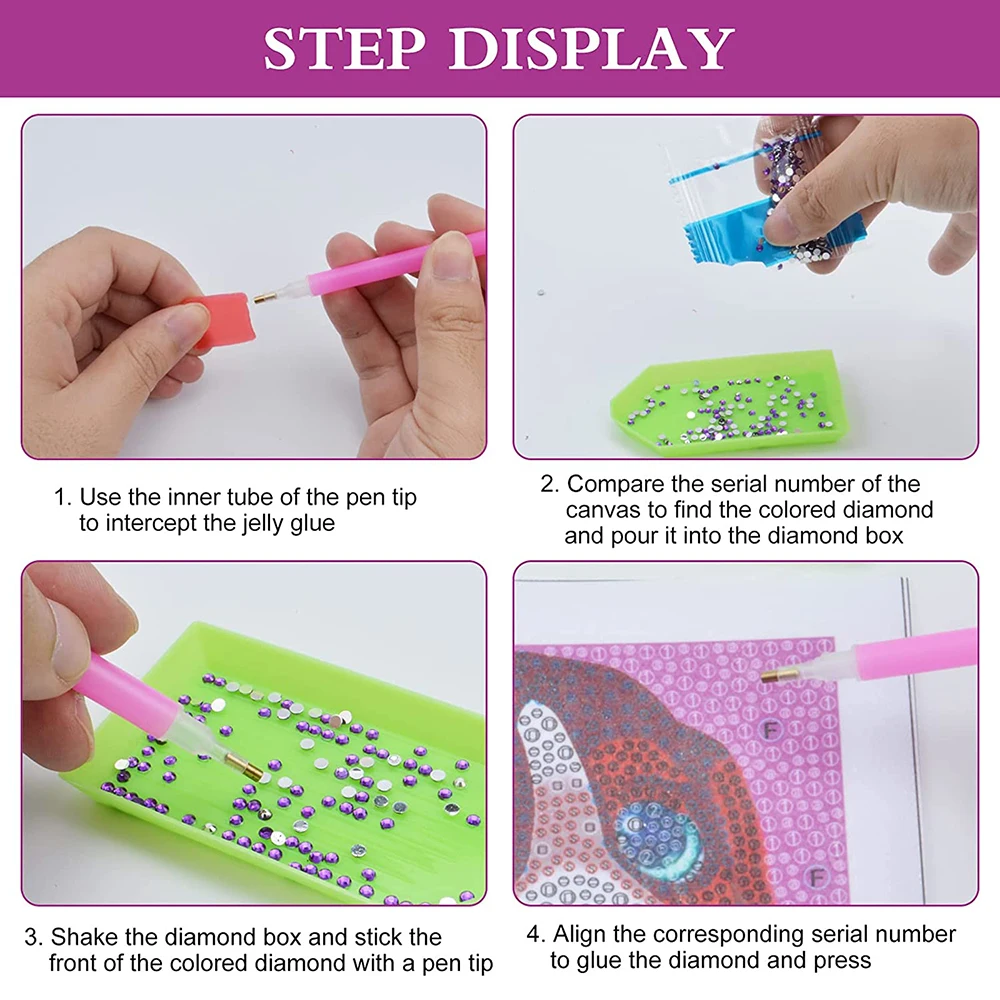 STEP DISPLAY

1. Use the inner tube of the pen tip to intercept the jelly glue

2. Compare the serial number of the canvas to find the colored diamond and pour it into the diamond box

3. Shake the diamond box and stick the front of the colored diamond with a pen tip

F

F

4. Align the corresponding serial number to glue the diamond and press