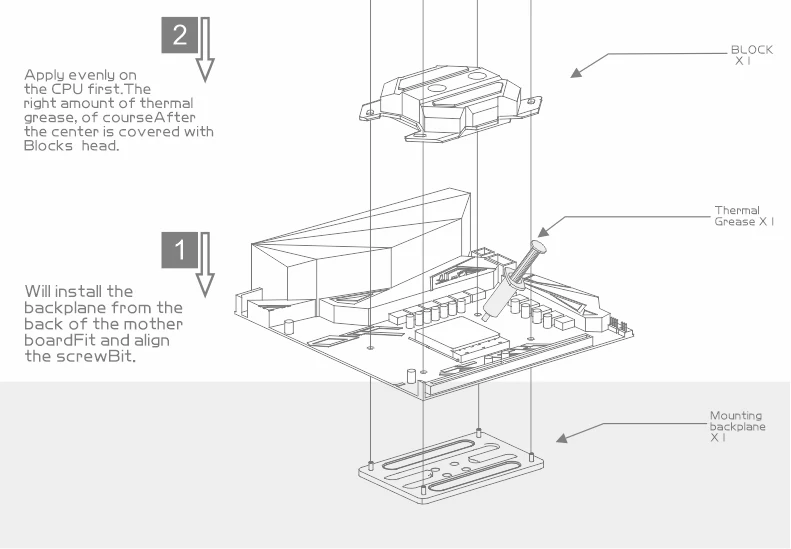 2

Apply evenly on the CPU first.The right amount of thermal grease, of courseAfter the center is covered with Blocks  head.

BLOCK
X 1

Thermal
Grease X 1

1

Will install the backplane from the back of the mother boardFit and align the screwBit.

Mounting
backplane
X 1