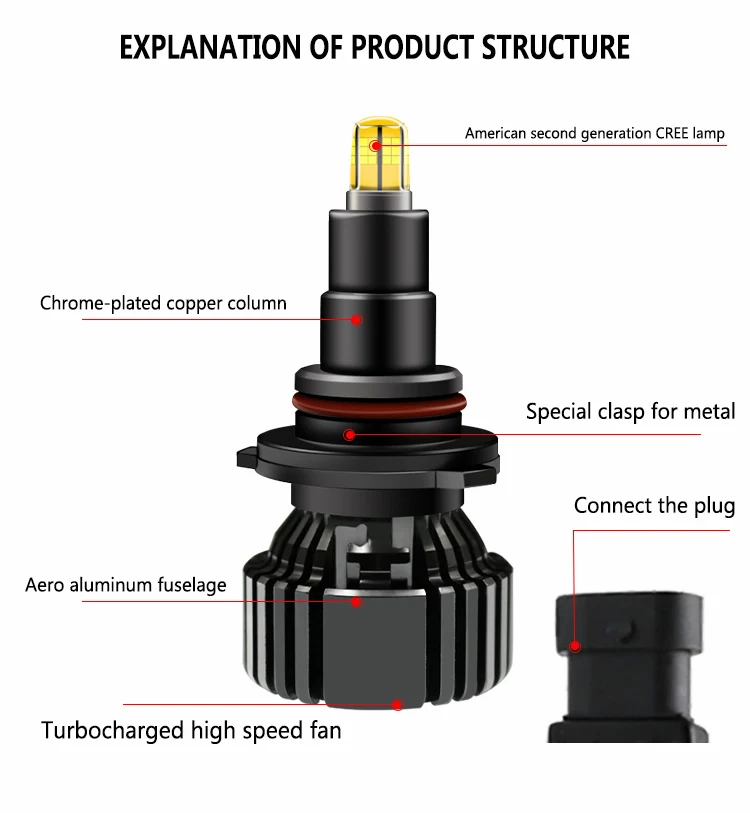 EXPLANATION OF PRODUCT STRUCTURE

American second generation CREE lamp

Chrome-plated copper column

Special clasp for metal

Connect the plug

Aero aluminum fuselage

Turbocharged high speed fan