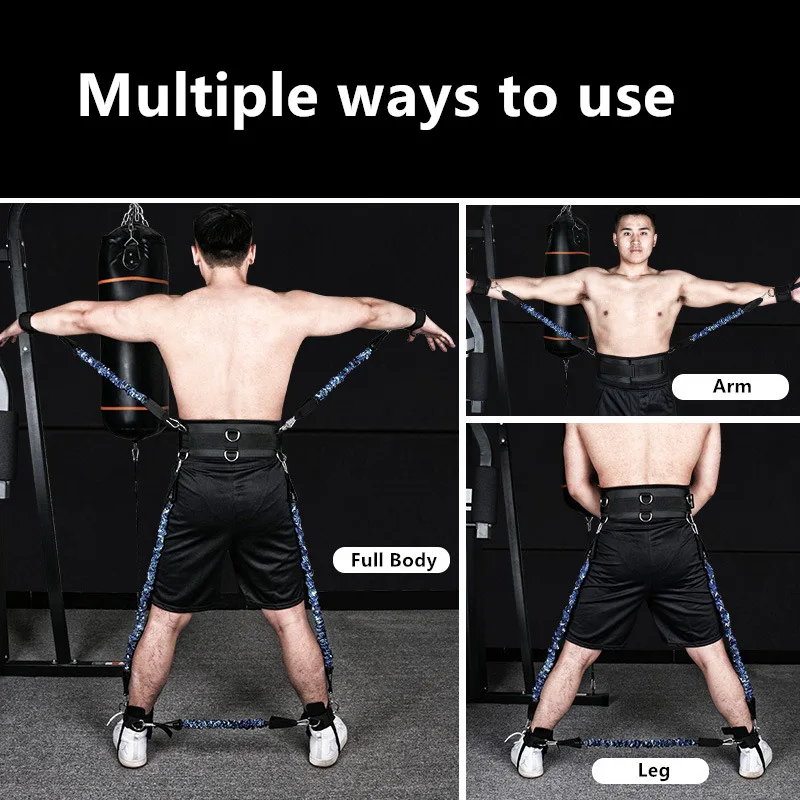 Multiple ways to use

Full Body

Arm

Leg