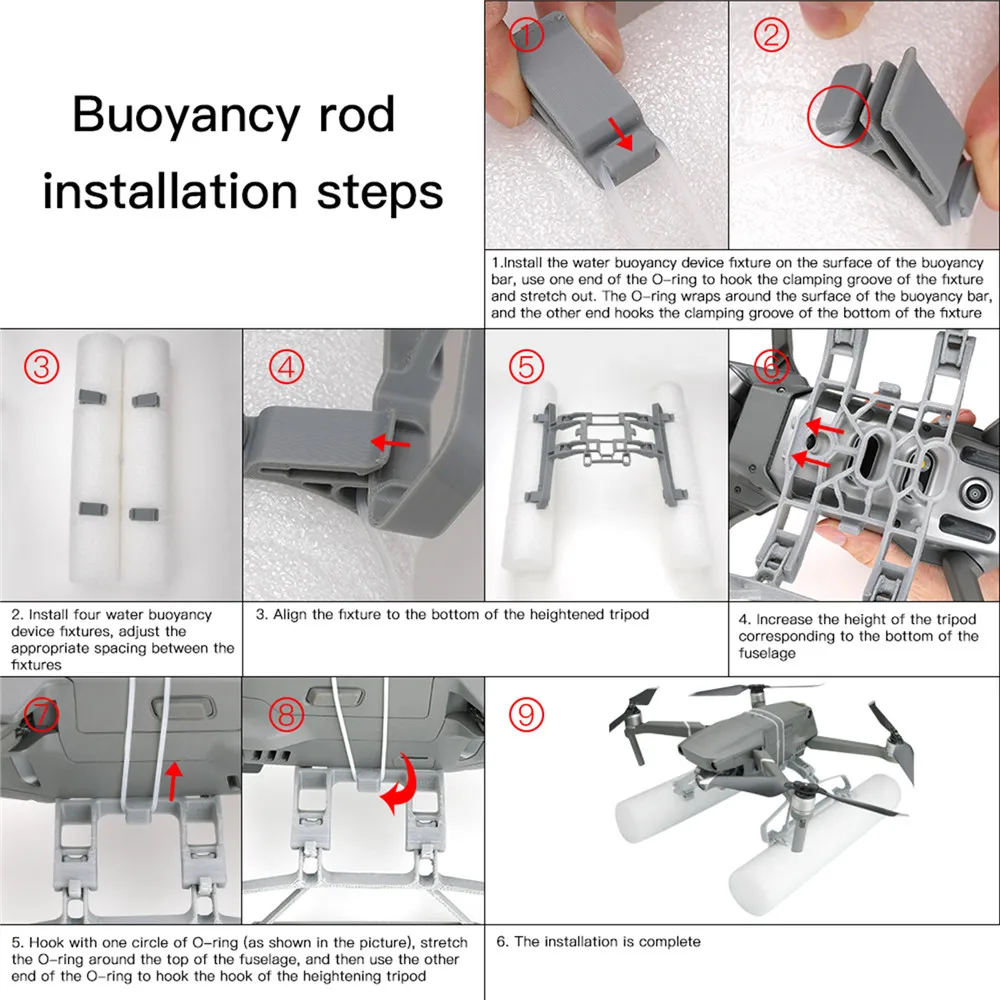 Buoyancy rod installation steps

①

②

1.Install the water buoyancy device fixture on the surface of the buoyancy bar, use one end of the O-ring to hook the clamping groove of the fixture and stretch out. The O-ring wraps around the surface of the buoyancy bar, and the other end hooks the clamping groove of the bottom of the fixture

③

④

⑤

⑥

2. Install four water buoyancy device fixtures, adjust the appropriate spacing between the fixtures

3. Align the fixture to the bottom of the heightened tripod

4. Increase the height of the tripod corresponding to the bottom of the fuselage

⑦

⑧

⑨

5. Hook with one circle of O-ring (as shown in the picture), stretch the O-ring around the top of the fuselage, and then use the other end of the O-ring to hook the hook of the heightening tripod

6. The installation is complete