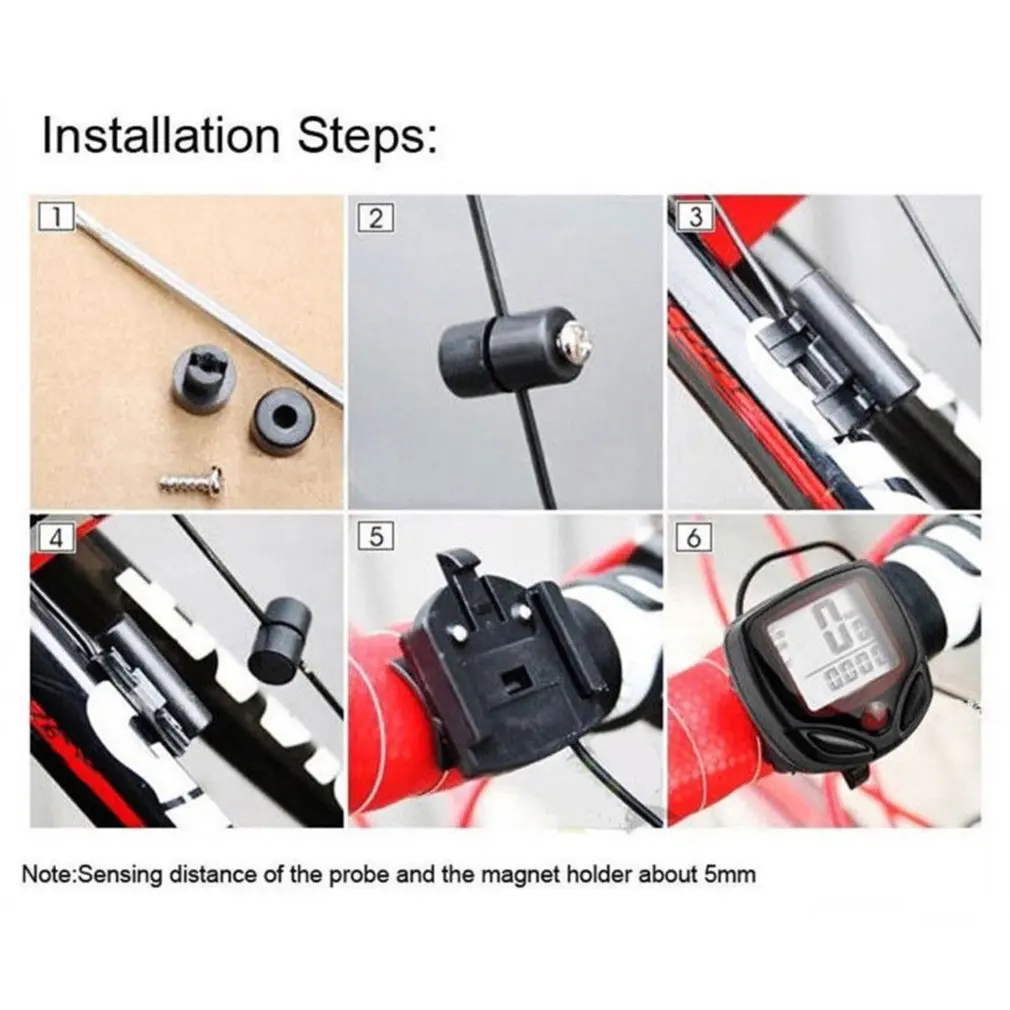 Installation Steps:

1

2

3

4

5

6

Note:Sensing distance of the probe and the magnet holder about 5mm