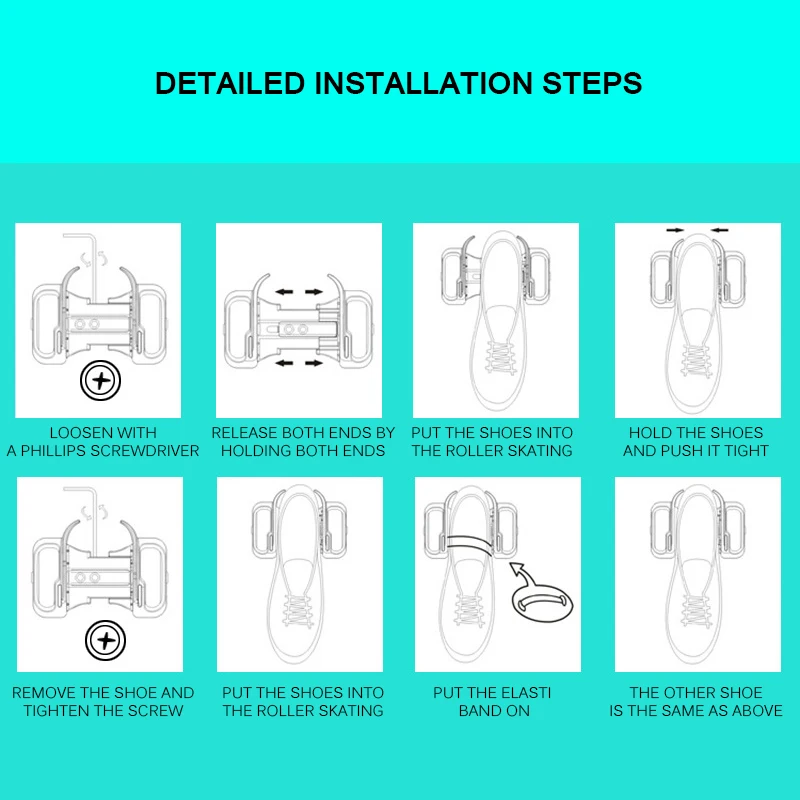 DETAILED INSTALLATION STEPS

LOOSEN WITH A PHILLIPS SCREWDRIVER

RELEASE BOTH ENDS BY HOLDING BOTH ENDS

PUT THE SHOES INTO THE ROLLER SKATING

HOLD THE SHOES AND PUSH IT TIGHT

REMOVE THE SHOE AND TIGHTEN THE SCREW

PUT THE SHOES INTO THE ROLLER SKATING

PUT THE ELASTI BAND ON

THE OTHER SHOE IS THE SAME AS ABOVE