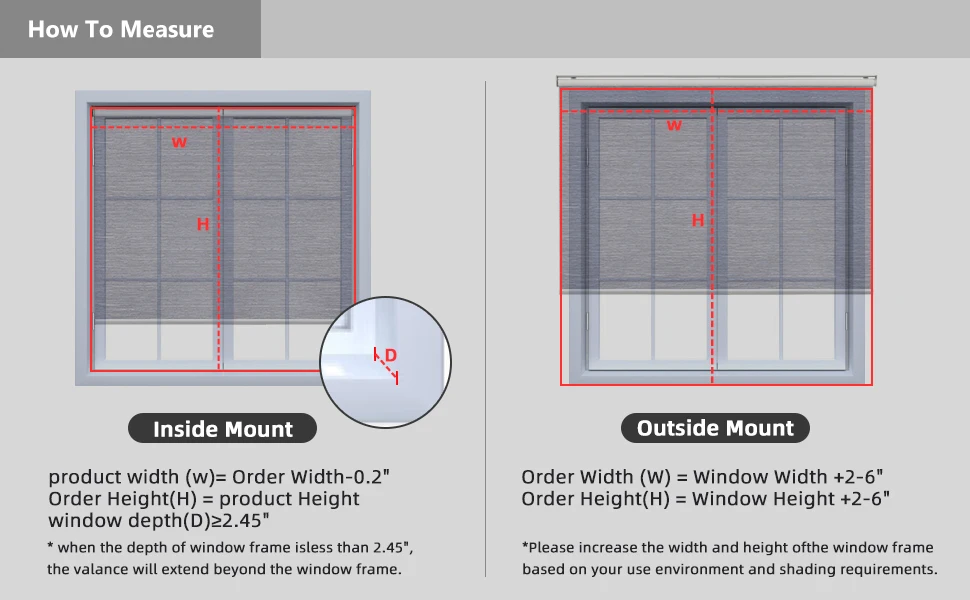 How To Measure

w

H

D

Inside Mount

product width (w)= Order Width-0.2"
Order Height(H) = product Height
window depth(D)≥2.45"

* when the depth of window frame isless than 2.45", the valance will extend beyond the window frame.

w

H

Outside Mount

Order Width (W) = Window Width +2-6"
Order Height(H) = Window Height +2-6"

*Please increase the width and height ofthe window frame based on your use environment and shading requirements.