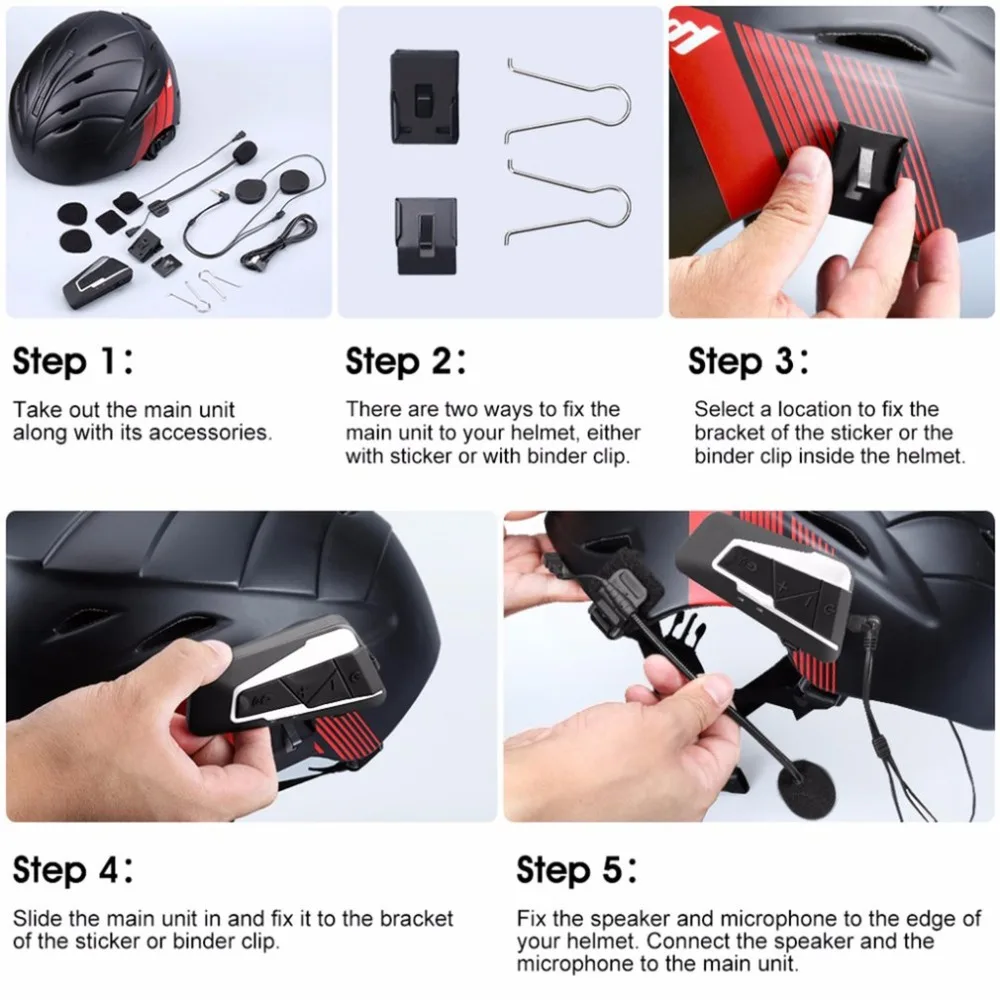 Step 1:

Take out the main unit along with its accessories.

Step 2:

There are two ways to fix the main unit to your helmet, either with sticker or with binder clip.

Step 3:

Select a location to fix the bracket of the sticker or the binder clip inside the helmet.

Step 4:

Slide the main unit in and fix it to the bracket of the sticker or binder clip.

Step 5:

Fix the speaker and microphone to the edge of your helmet. Connect the speaker and the microphone to the main unit.