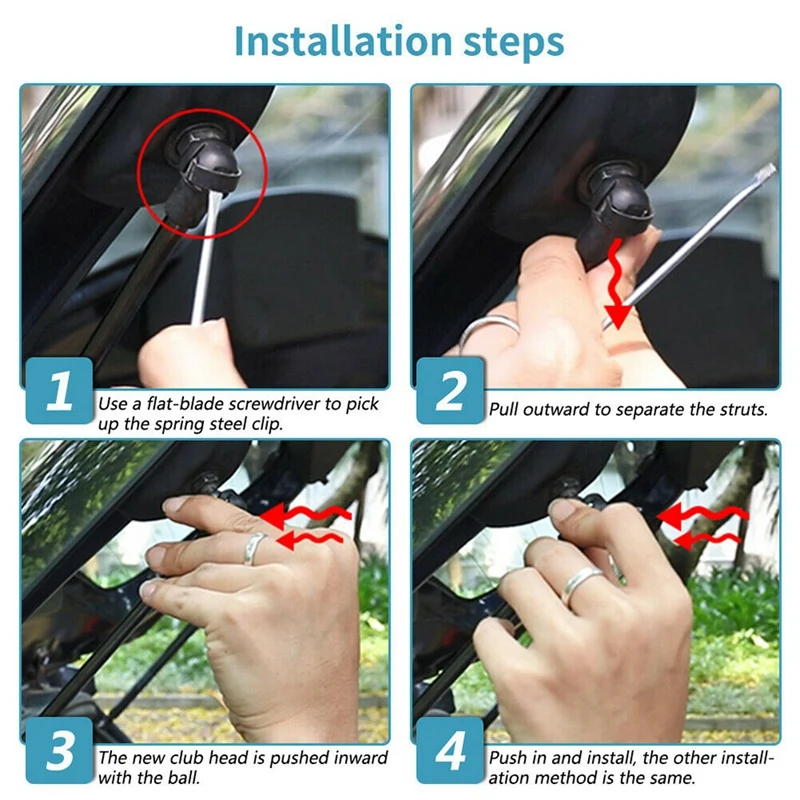 Installation steps

1
Use a flat-blade screwdriver to pick up the spring steel clip.

2
Pull outward to separate the struts.

3
The new club head is pushed inward with the ball.

4
Push in and install, the other installation method is the same.