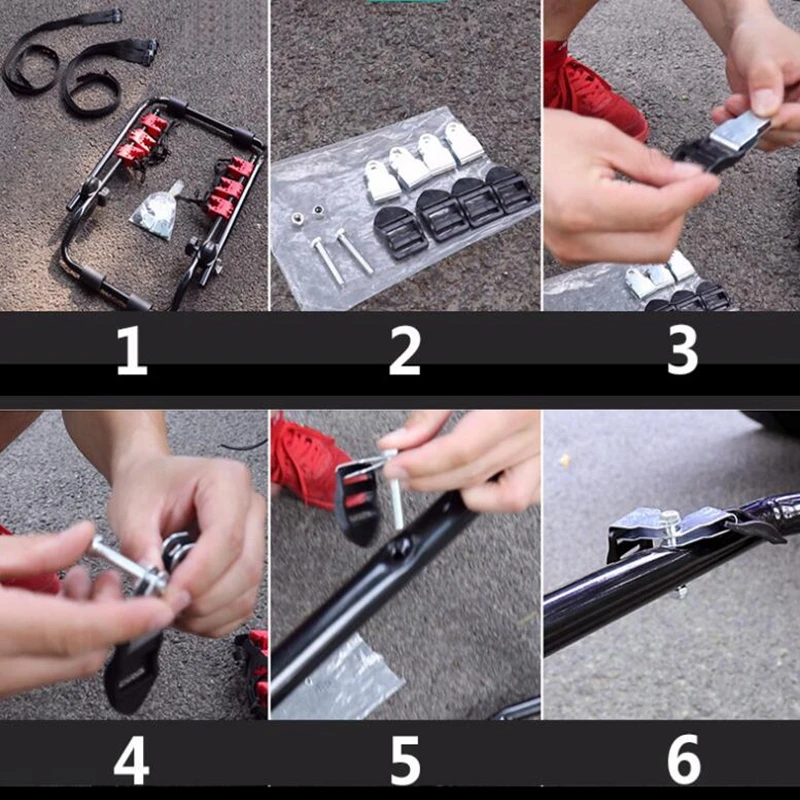 1 2 3

4 5 6