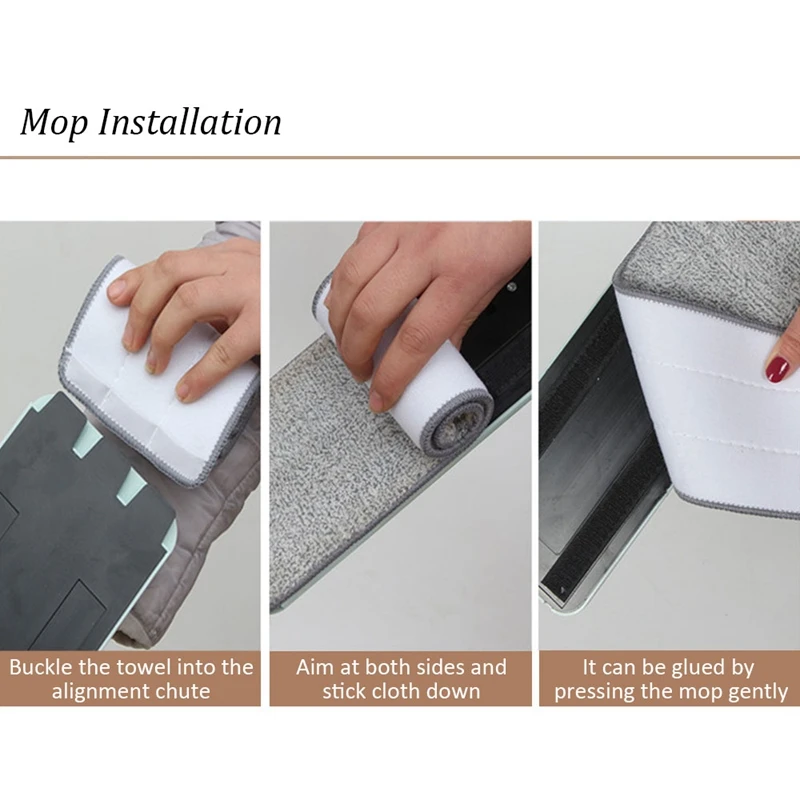 Mop Installation

Buckle the towel into the alignment chute

Aim at both sides and stick cloth down

It can be glued by pressing the mop gently