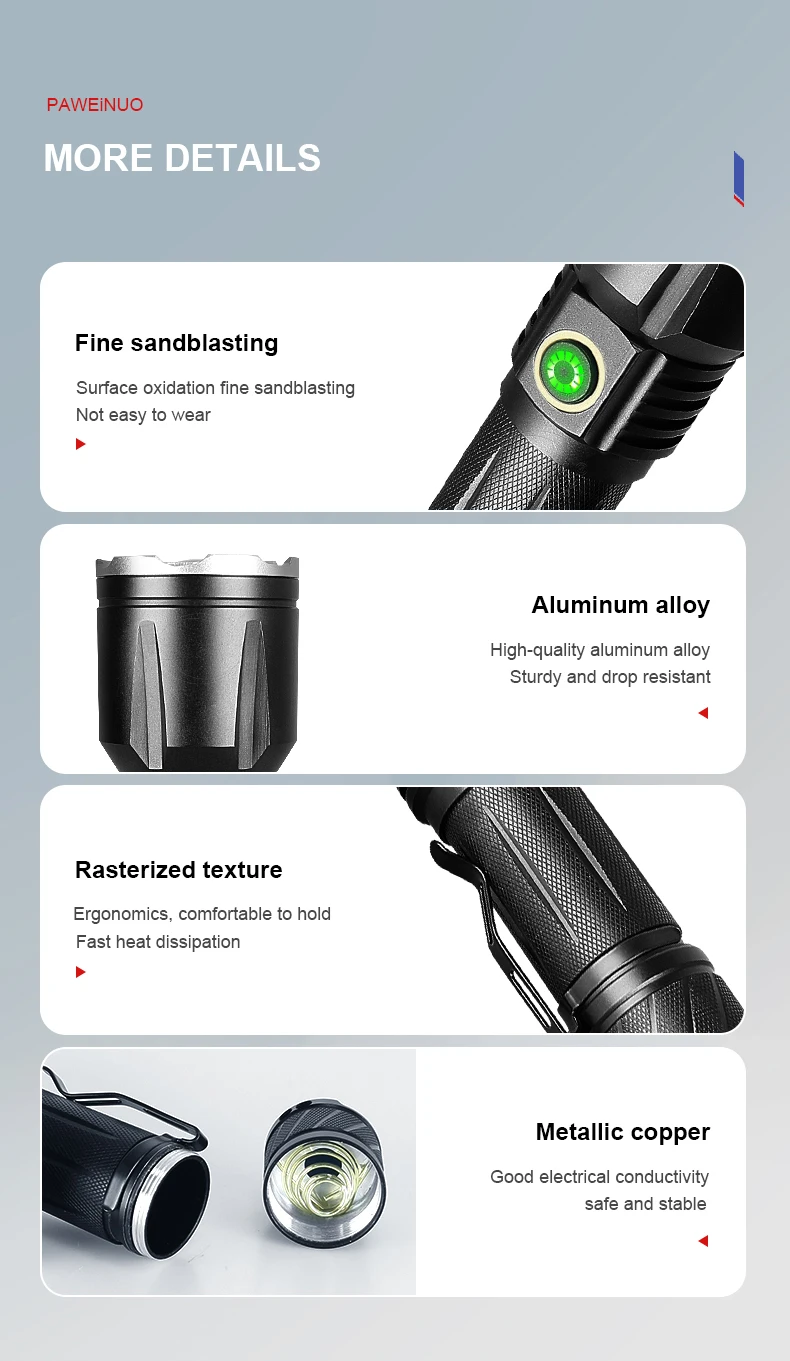 PAWEiNUO

MORE DETAILS

Fine sandblasting

Surface oxidation fine sandblasting
Not easy to wear

Aluminum alloy

High-quality aluminum alloy
Sturdy and drop resistant

Rasterized texture

Ergonomics, comfortable to hold
Fast heat dissipation

Metallic copper

Good electrical conductivity
safe and stable