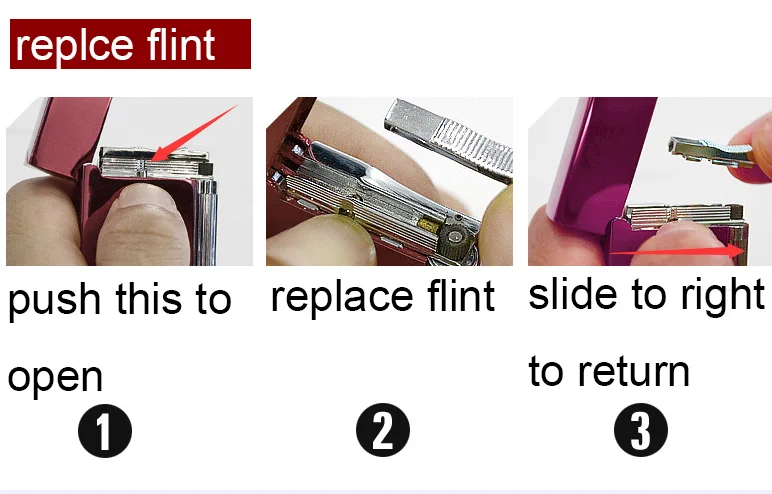 replce flint

push this to open

1

replace flint

2

slide to right to return

3