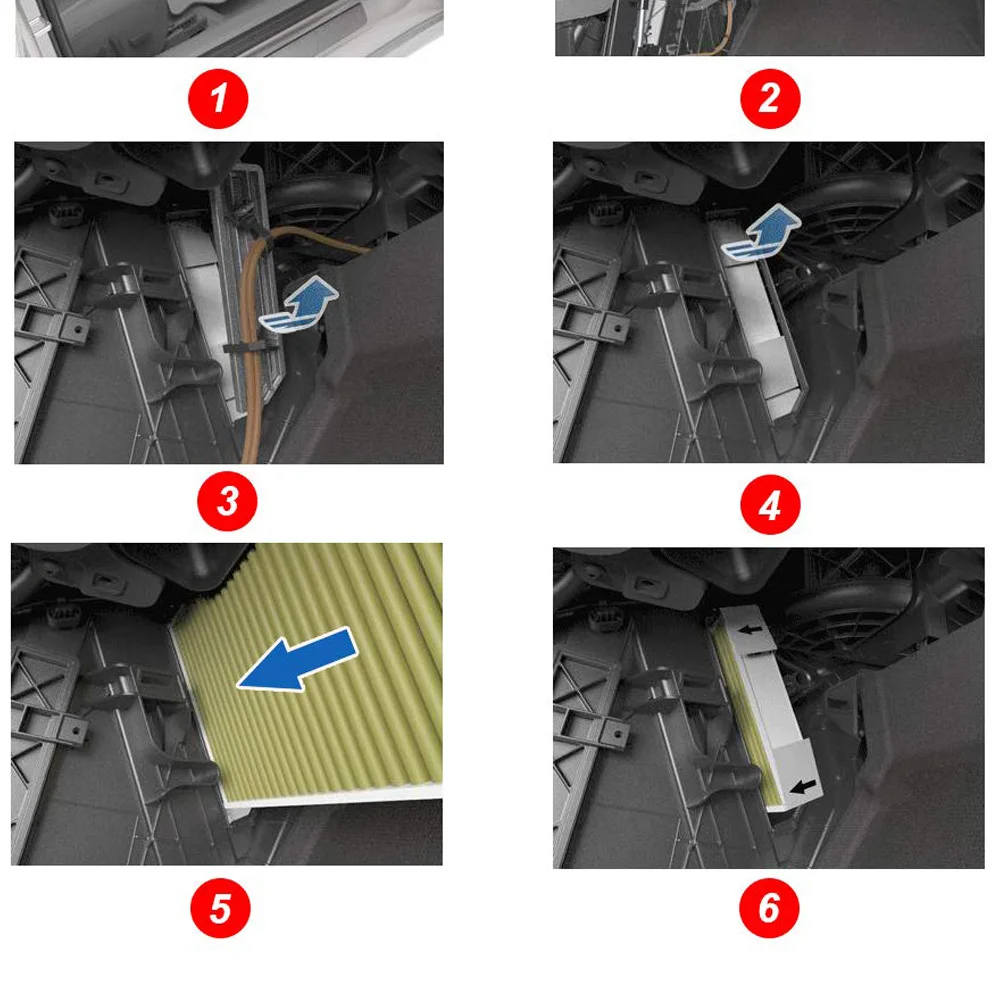 1

2

3

4

5

6