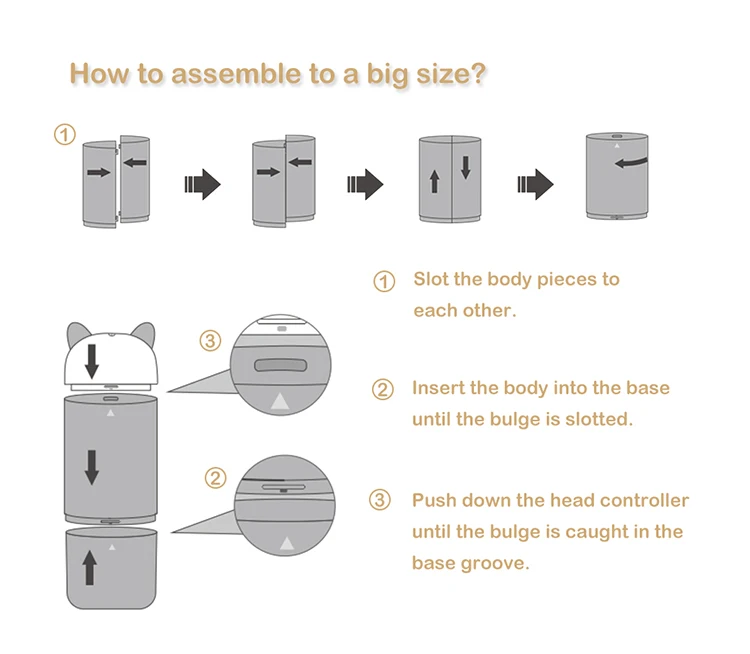 How to assemble to a big size?

①

③

②

① Slot the body pieces to each other.

② Insert the body into the base until the bulge is slotted.

③ Push down the head controller until the bulge is caught in the base groove.