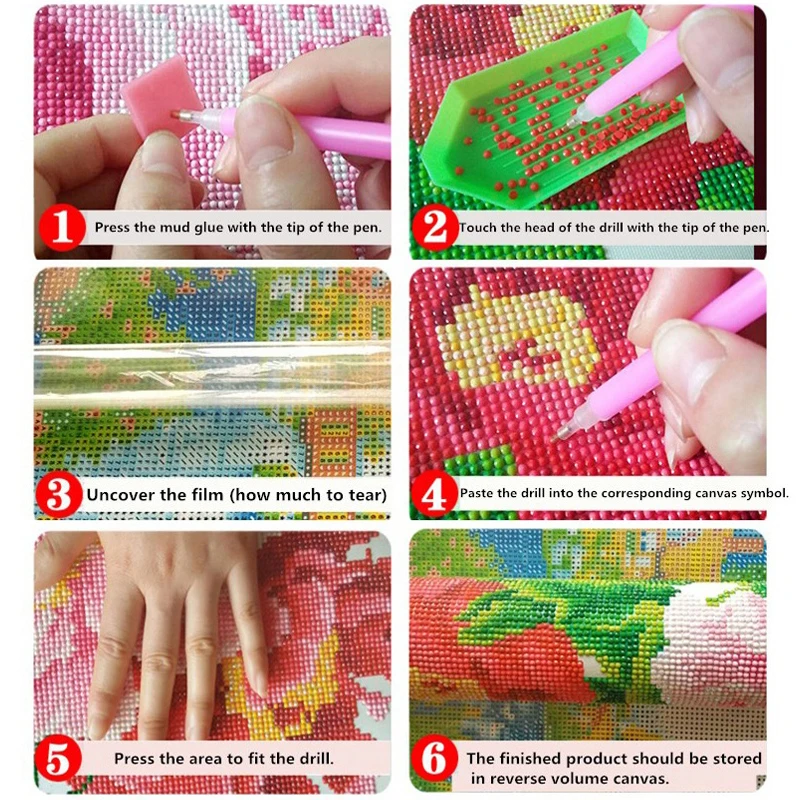 1 Press the mud glue with the tip of the pen.

2 Touch the head of the drill with the tip of the pen.

3 Uncover the film (how much to tear)

4 Paste the drill into the corresponding canvas symbol.

5 Press the area to fit the drill.

6 The finished product should be stored in reverse volume canvas.