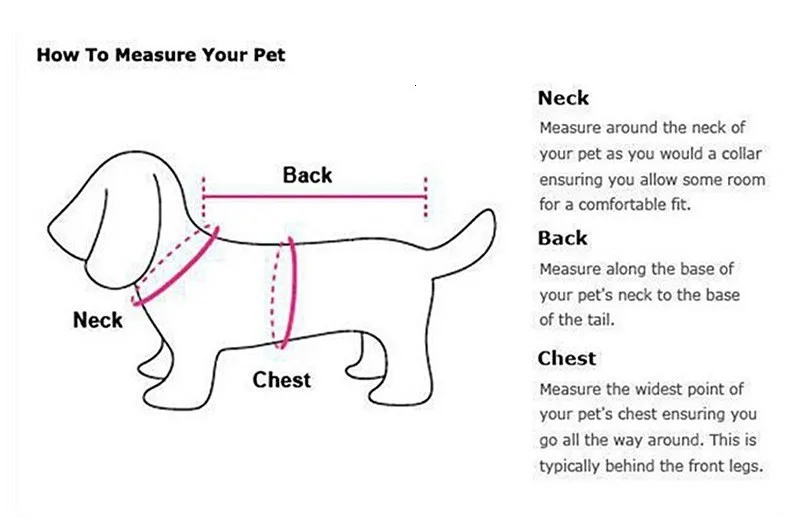 How To Measure Your Pet

Back

Neck

Chest

Neck
Measure around the neck of your pet as you would a collar ensuring you allow some room for a comfortable fit.

Back
Measure along the base of your pet's neck to the base of the tail.

Chest
Measure the widest point of your pet's chest ensuring you go all the way around. This is typically behind the front legs.