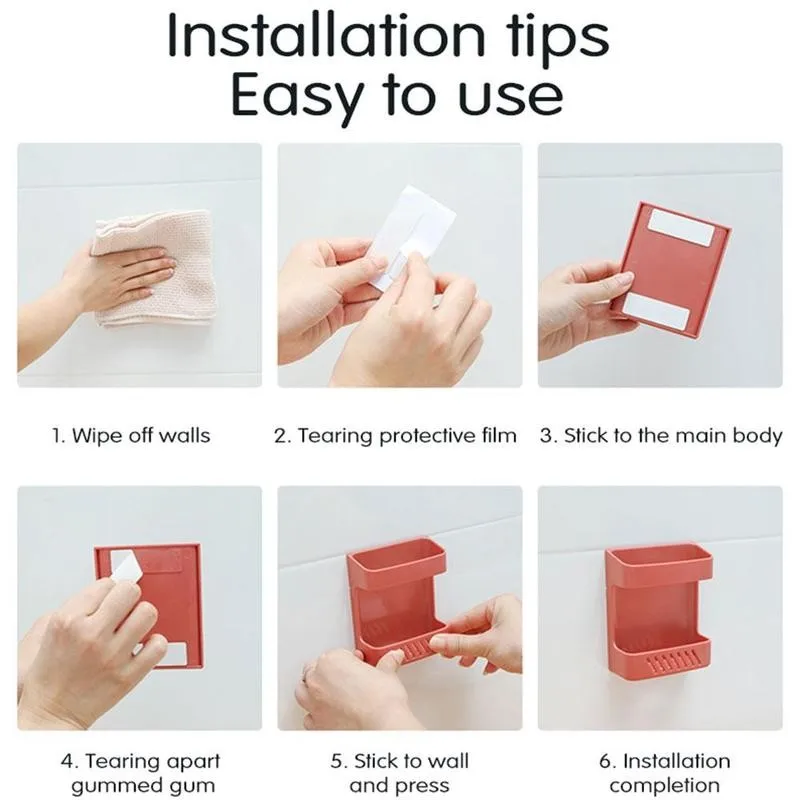 Installation tips
Easy to use

1. Wipe off walls

2. Tearing protective film

3. Stick to the main body

4. Tearing apart gummed gum

5. Stick to wall and press

6. Installation completion