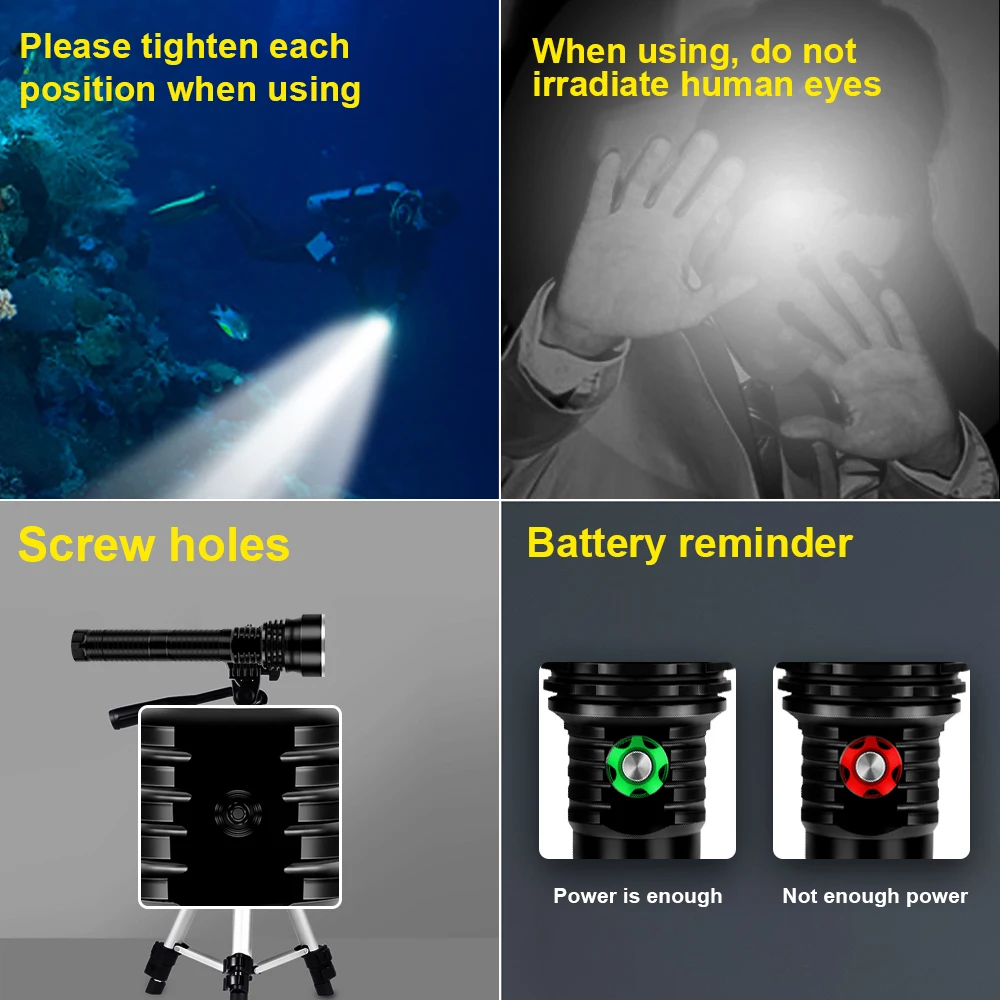 Please tighten each position when using

When using, do not irradiate human eyes

Screw holes

Battery reminder

Power is enough

Not enough power