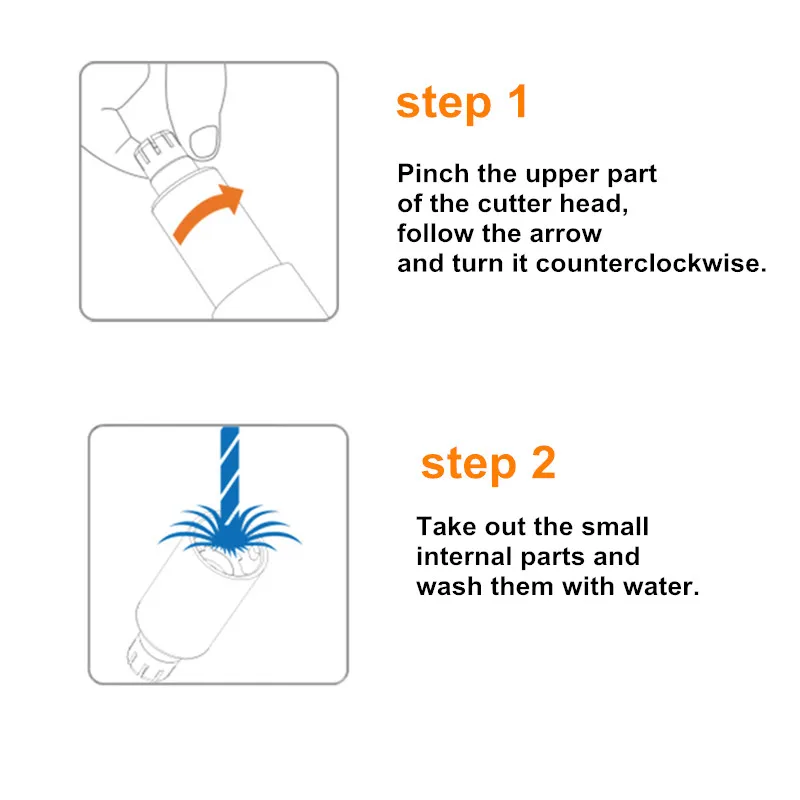 step 1

Pinch the upper part of the cutter head, follow the arrow and turn it counterclockwise.

step 2

Take out the small internal parts and wash them with water.