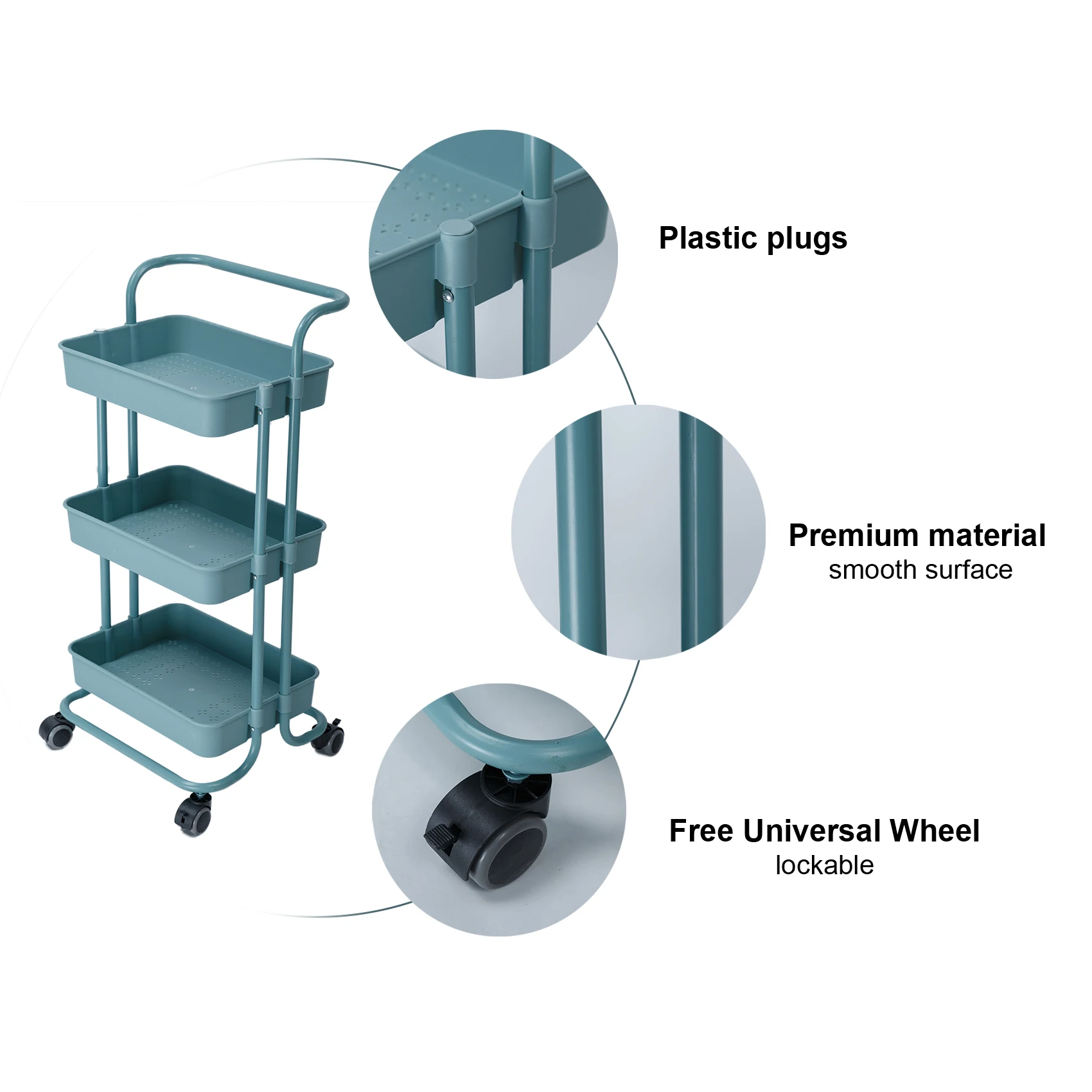 Plastic plugs

Premium material
smooth surface

Free Universal Wheel
lockable