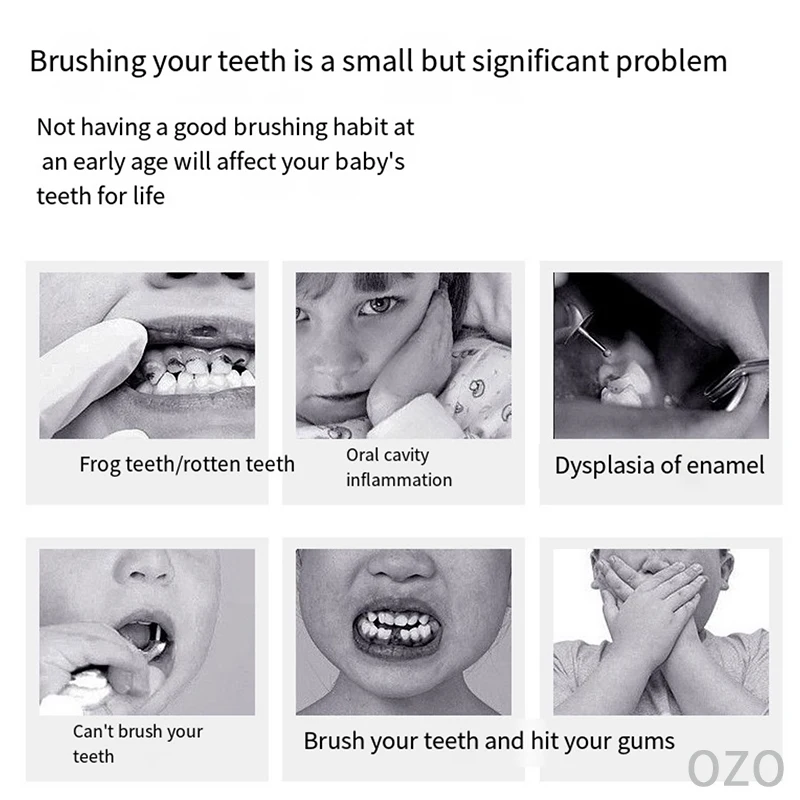 Brushing your teeth is a small but significant problem

Not having a good brushing habit at an early age will affect your baby's teeth for life

Frog teeth/rotten teeth

Oral cavity inflammation

Dysplasia of enamel

Can't brush your teeth

Brush your teeth and hit your gums

OZO