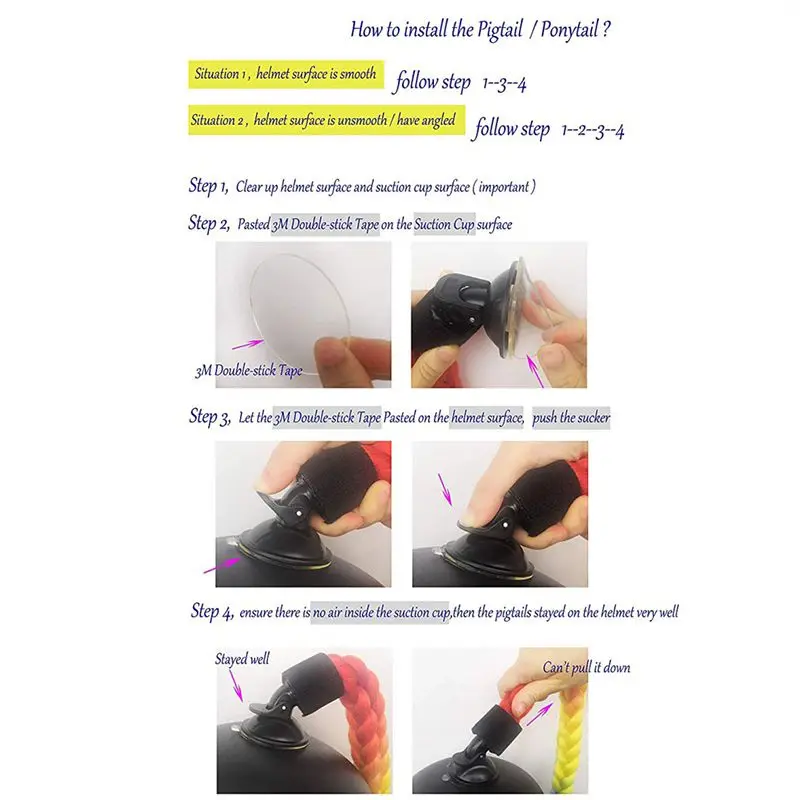 How to install the Pigtail / Ponytail ?

Situation 1 , helmet surface is smooth follow step 1--3--4

Situation 2 , helmet surface is unsmooth / have angled follow step 1--2--3--4

Step 1, Clear up helmet surface and suction cup surface ( important )

Step 2, Pasted 3M Double-stick Tape on the Suction Cup surface

3M Double-stick Tape

Step 3, Let the 3M Double-stick Tape Pasted on the helmet surface, push the sucker

Step 4, ensure there is no air inside the suction cup,then the pigtails stayed on the helmet very well

Stayed well

Can't pull it down