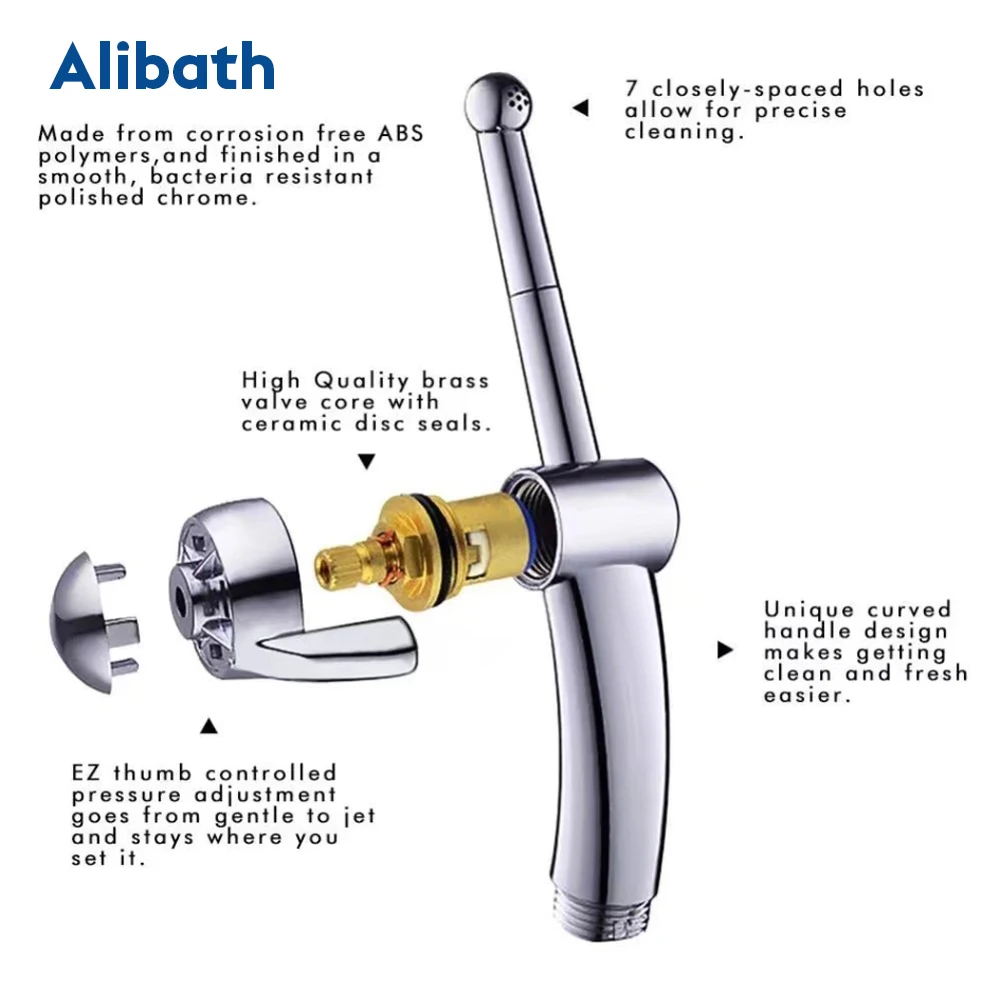 Alibath

Made from corrosion free ABS polymers,and finished in a smooth, bacteria resistant polished chrome.

7 closely-spaced holes allow for precise cleaning.

High Quality brass valve core with ceramic disc seals.

Unique curved handle design makes getting clean and fresh easier.

EZ thumb controlled pressure adjustment goes from gentle to jet and stays where you set it.