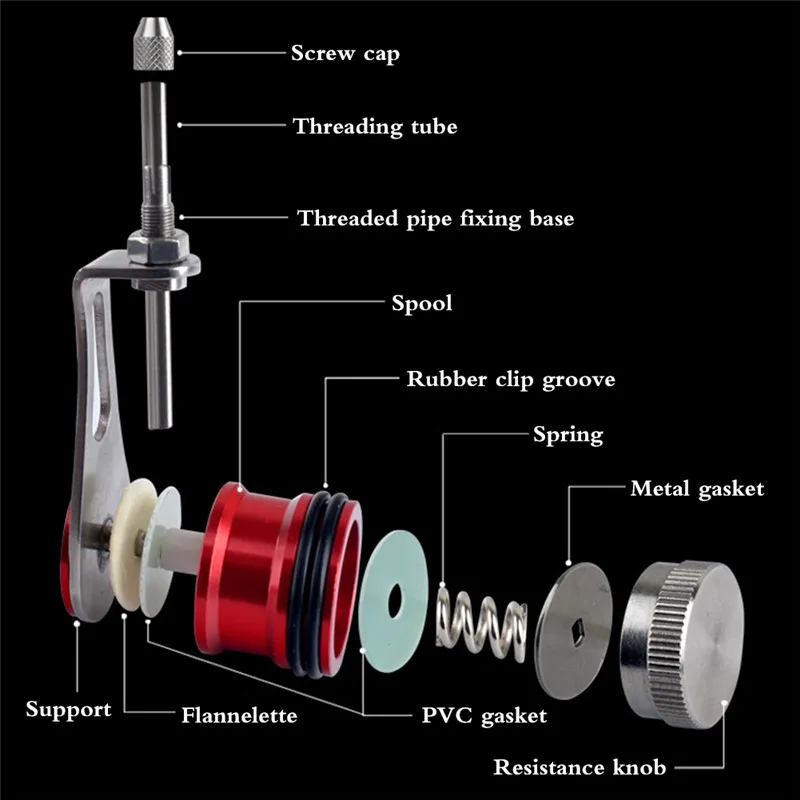 Screw cap

Threading tube

Threaded pipe fixing base

Spool

Rubber clip groove

Spring

Metal gasket

Support

Flannelette

PVC gasket

Resistance knob